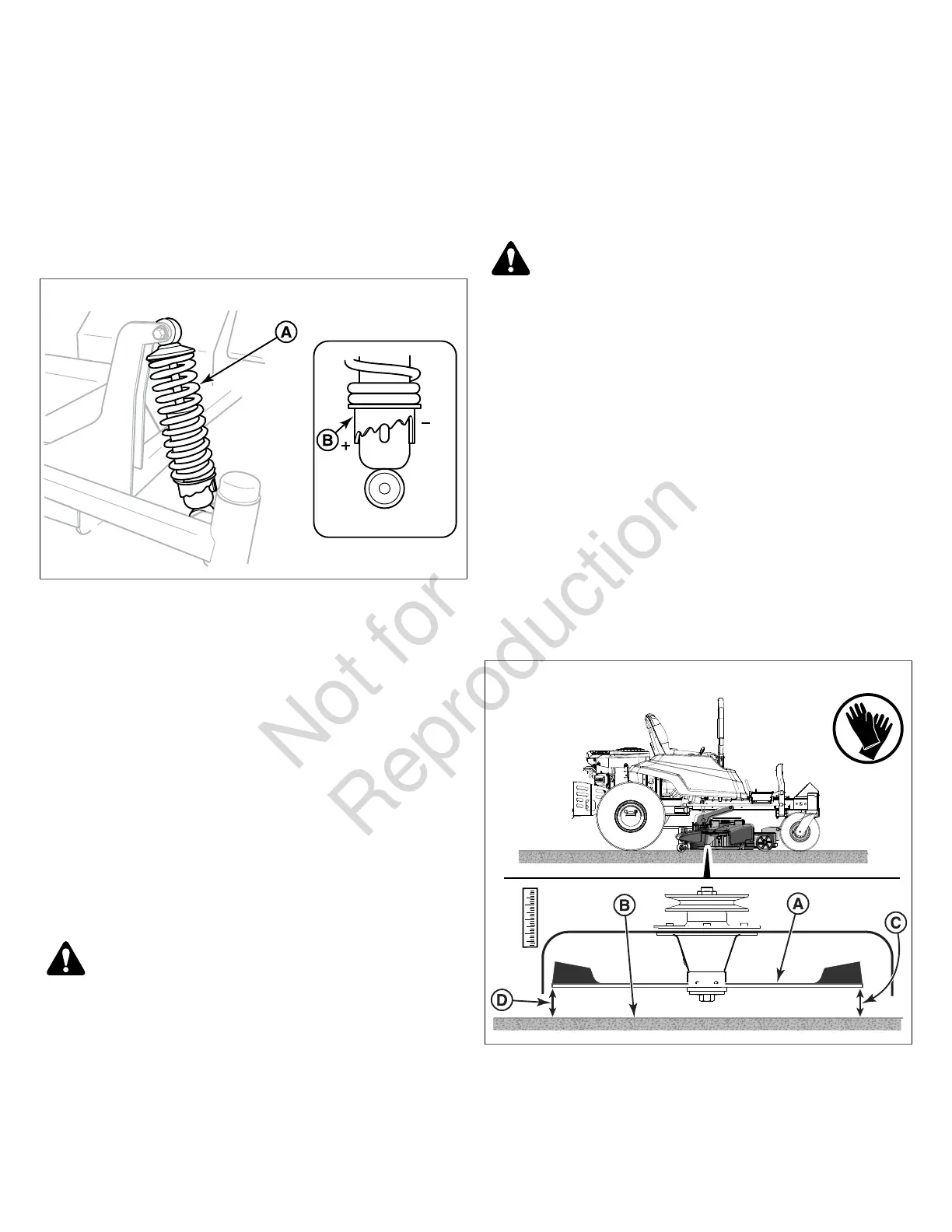 A

B

+

−

Not for Reproduction

B

A

C

D