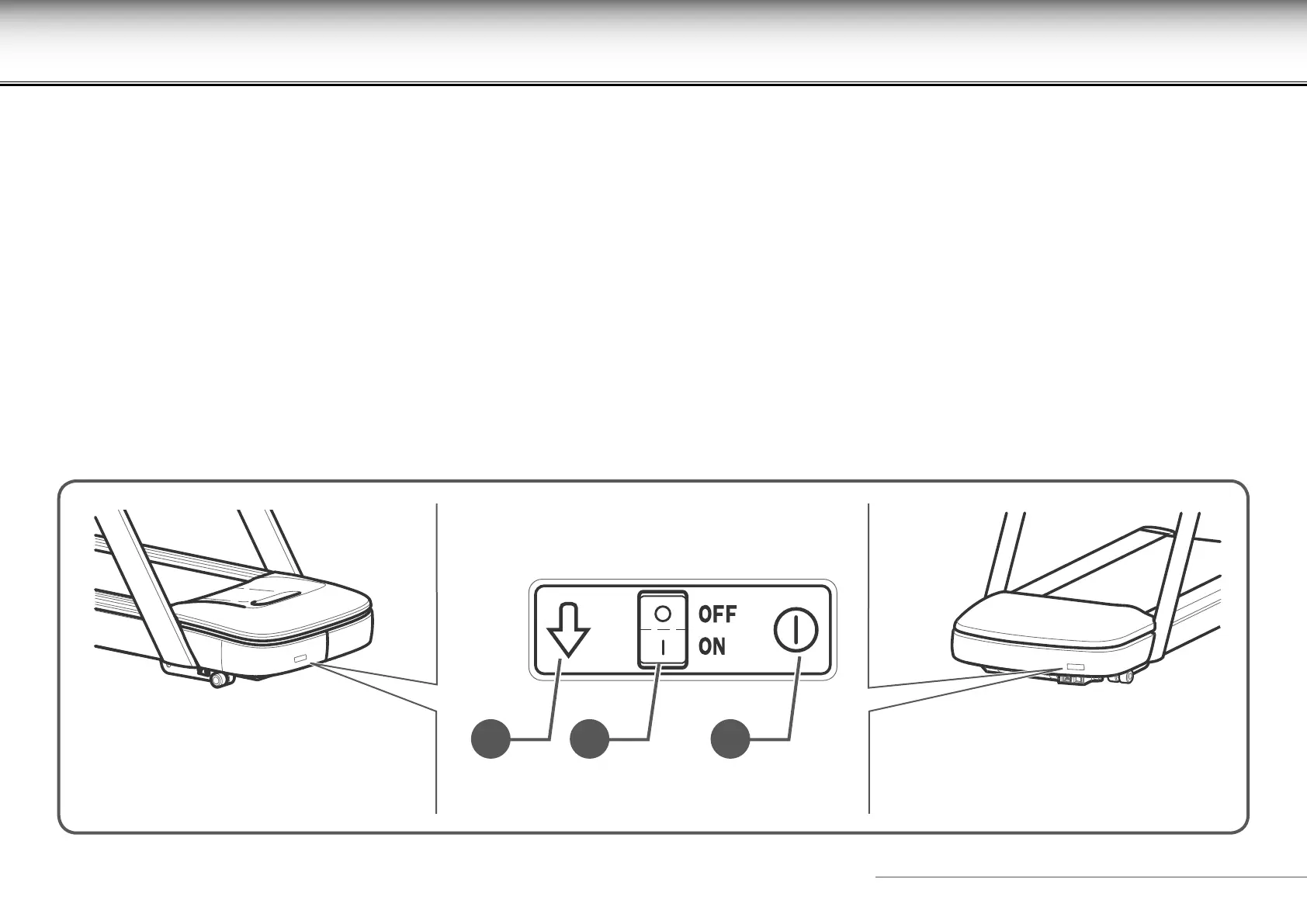 O
I
OFF
ON