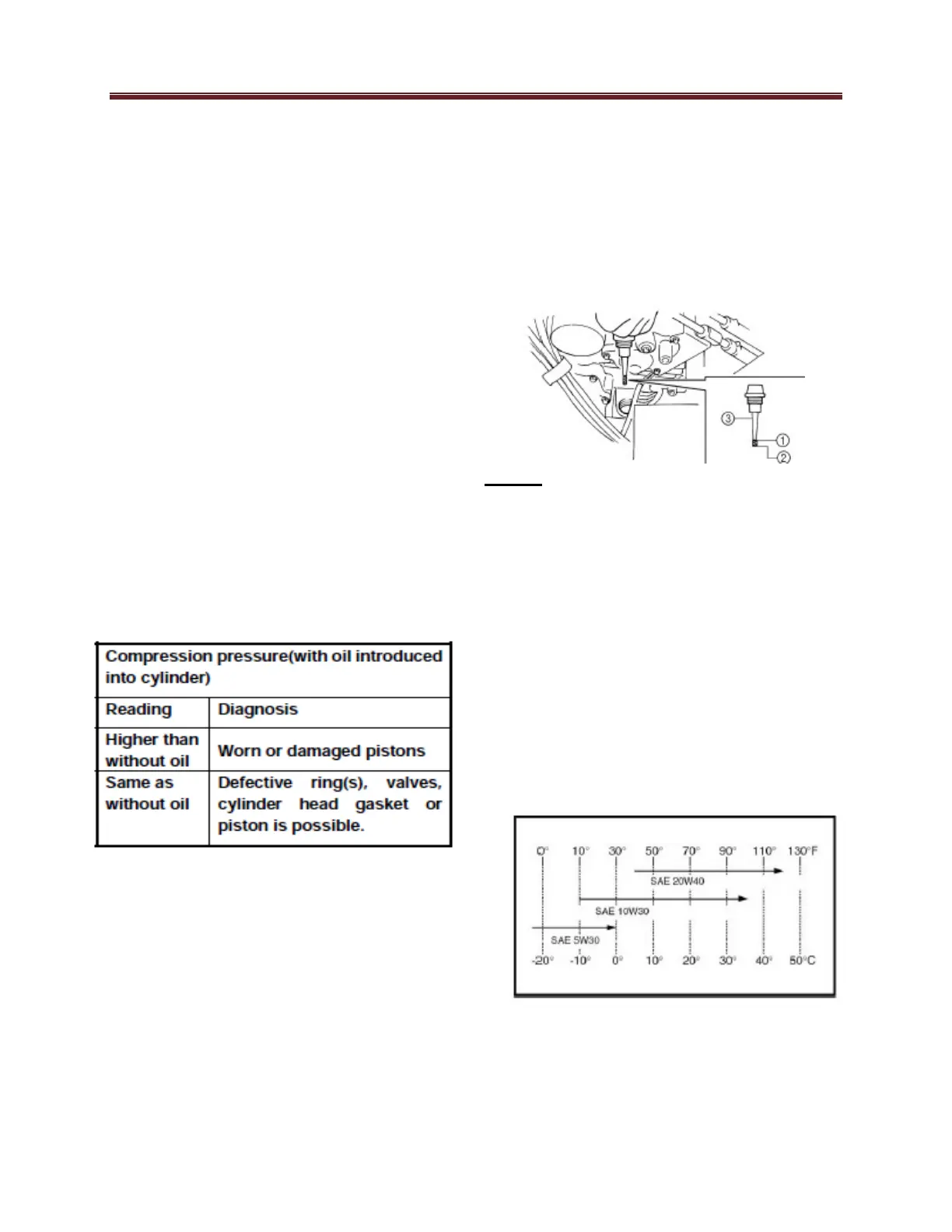 ③
①
②

| Compression pressure(with oil introduced into cylinder) | |
|---|---|
| Reading | Diagnosis |
| Higher than without oil | Worn or damaged pistons |
| Same as without oil | Defective ring(s), valves, cylinder head gasket or piston is possible. |

0° 10° 30° 50° 70° 90° 110° 130°F
SAE 20W40
SAE 10W30
SAE 5W30
-20° -10° 0° 10° 20° 30° 40° 50°C