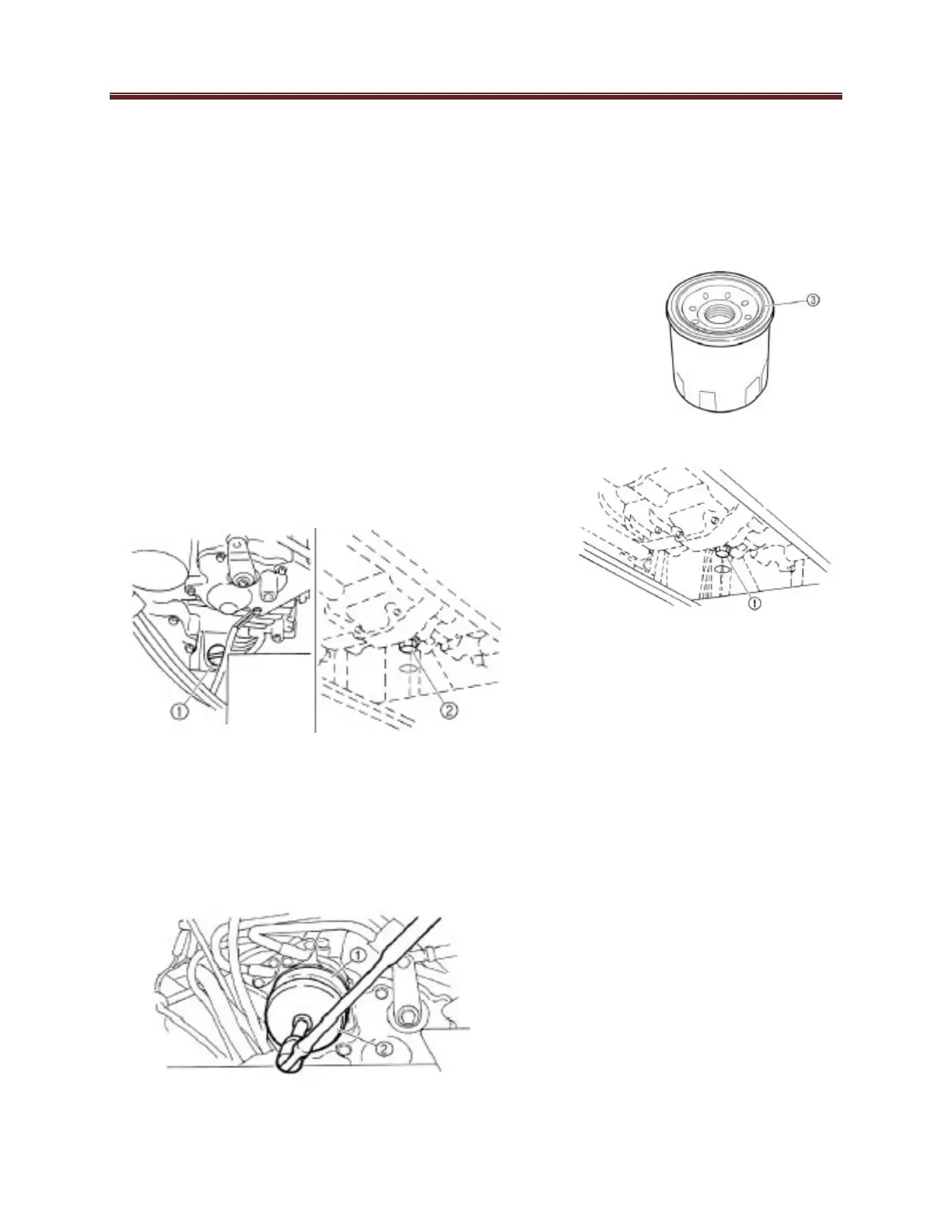 ③

①

①

②

①

②