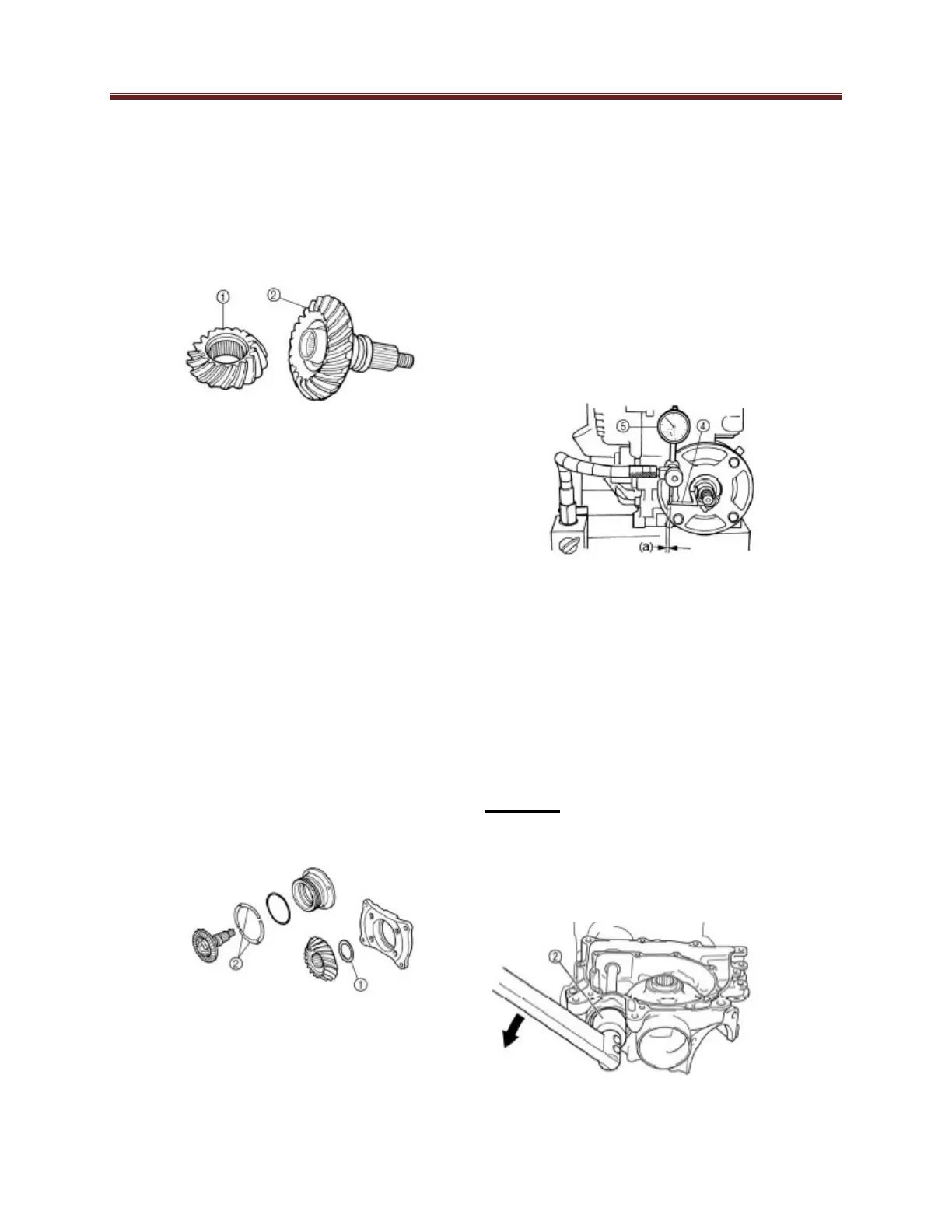 ①
②

⑤
④
(a)

②
①

②