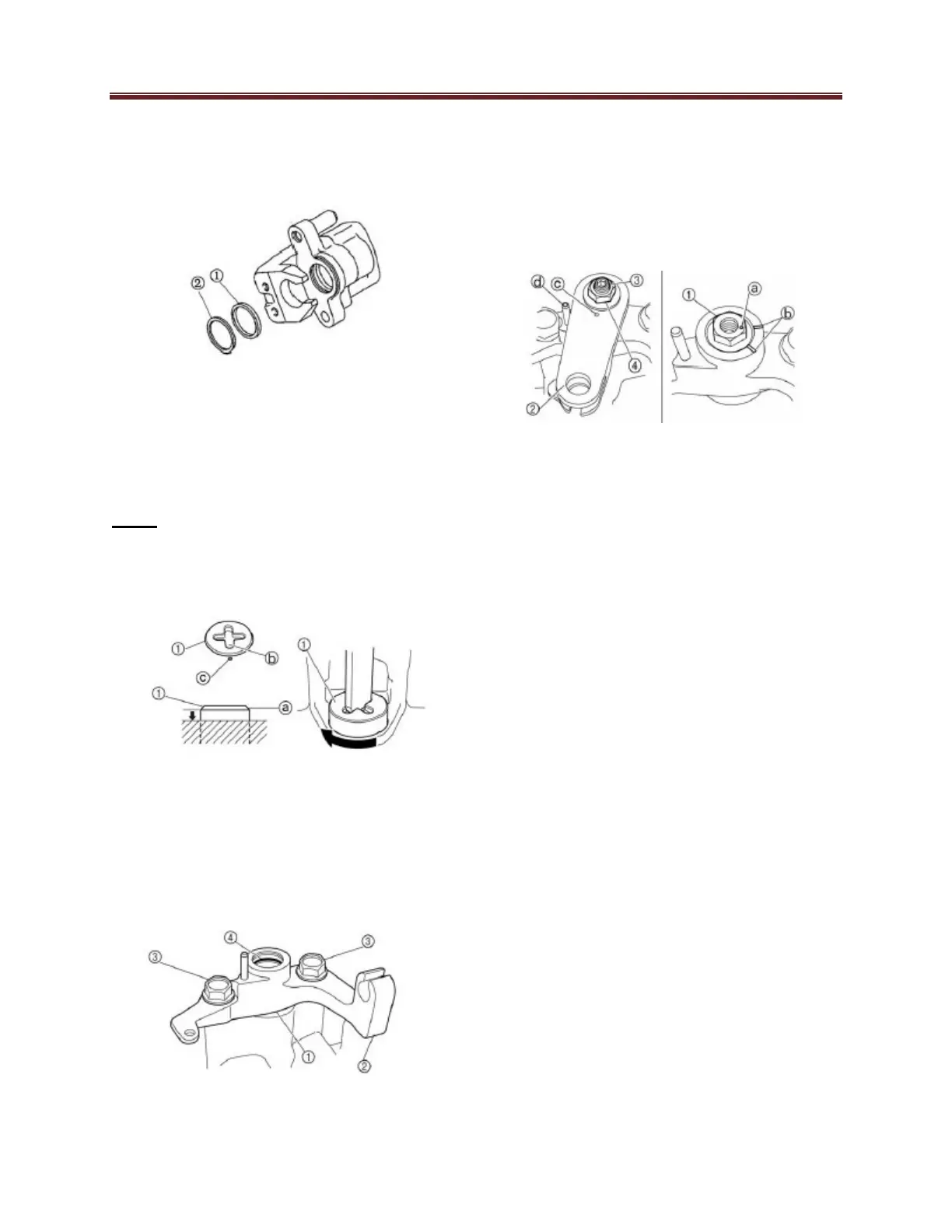 ②
①

d
c
③
④
②

①
a
b

①
b
c
①
a
①

④
③
③
①
②