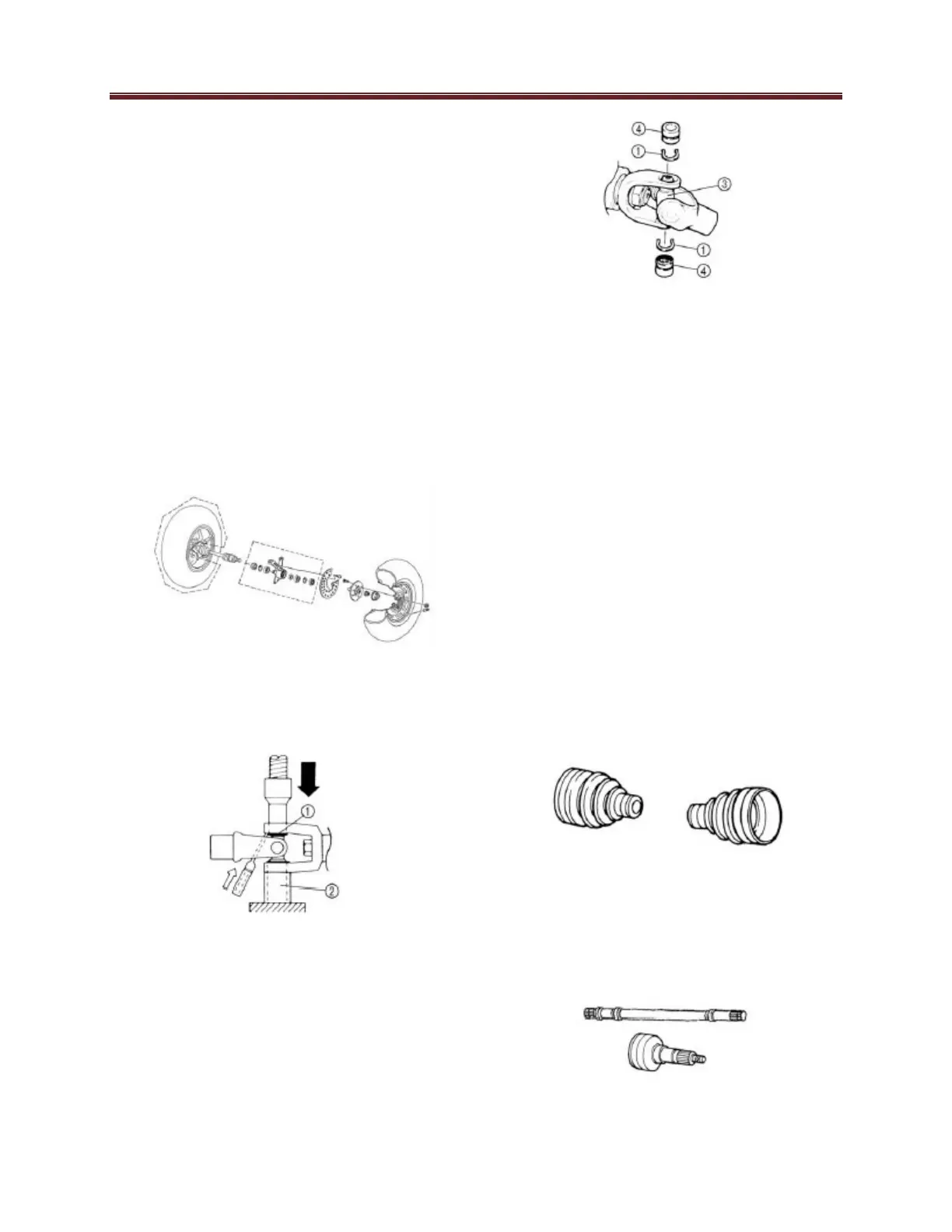 ④
①
③
①
④

①
②