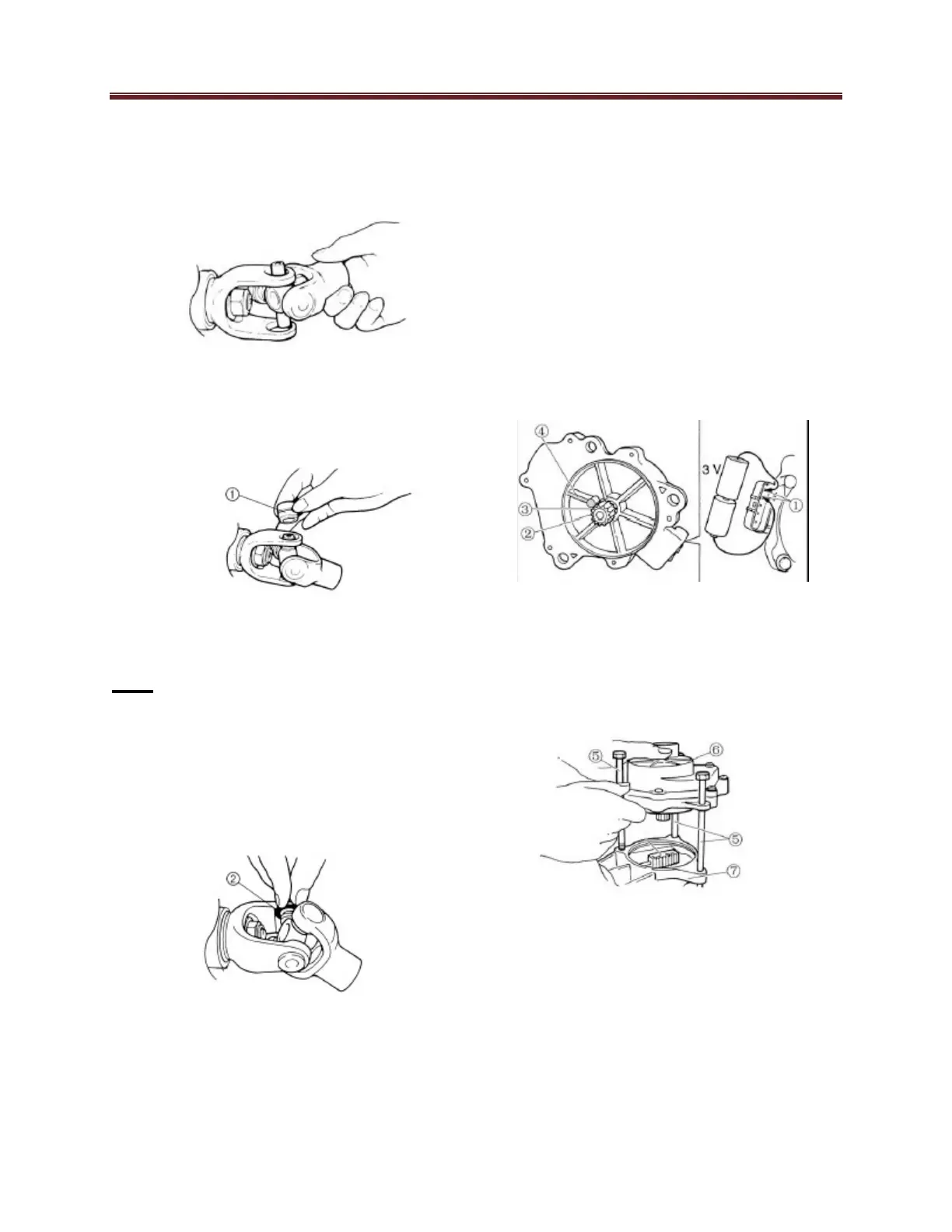 ①

④
③
②
3 V
①

⑤
⑥
⑤
⑦

②