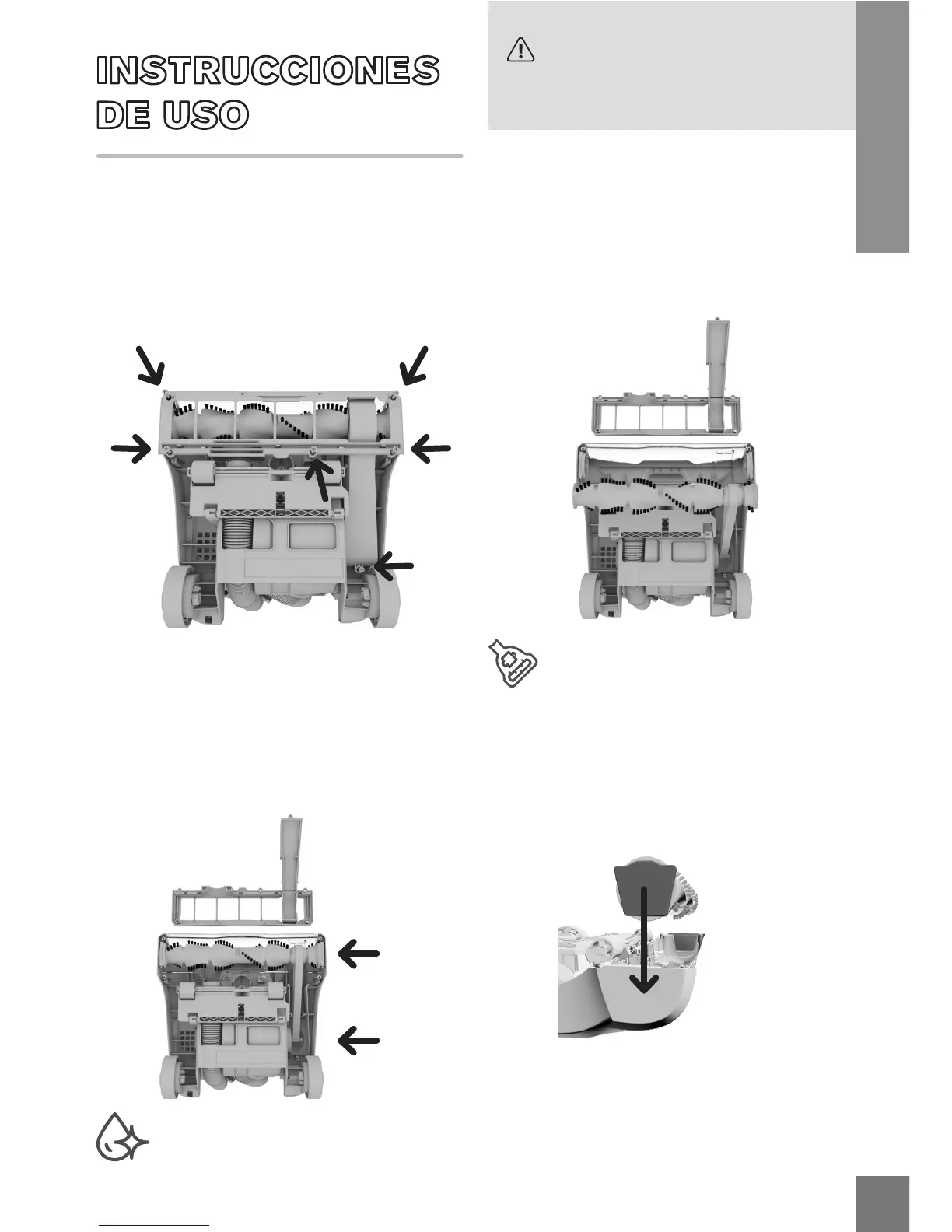 INSTRUCCIONES DE USO