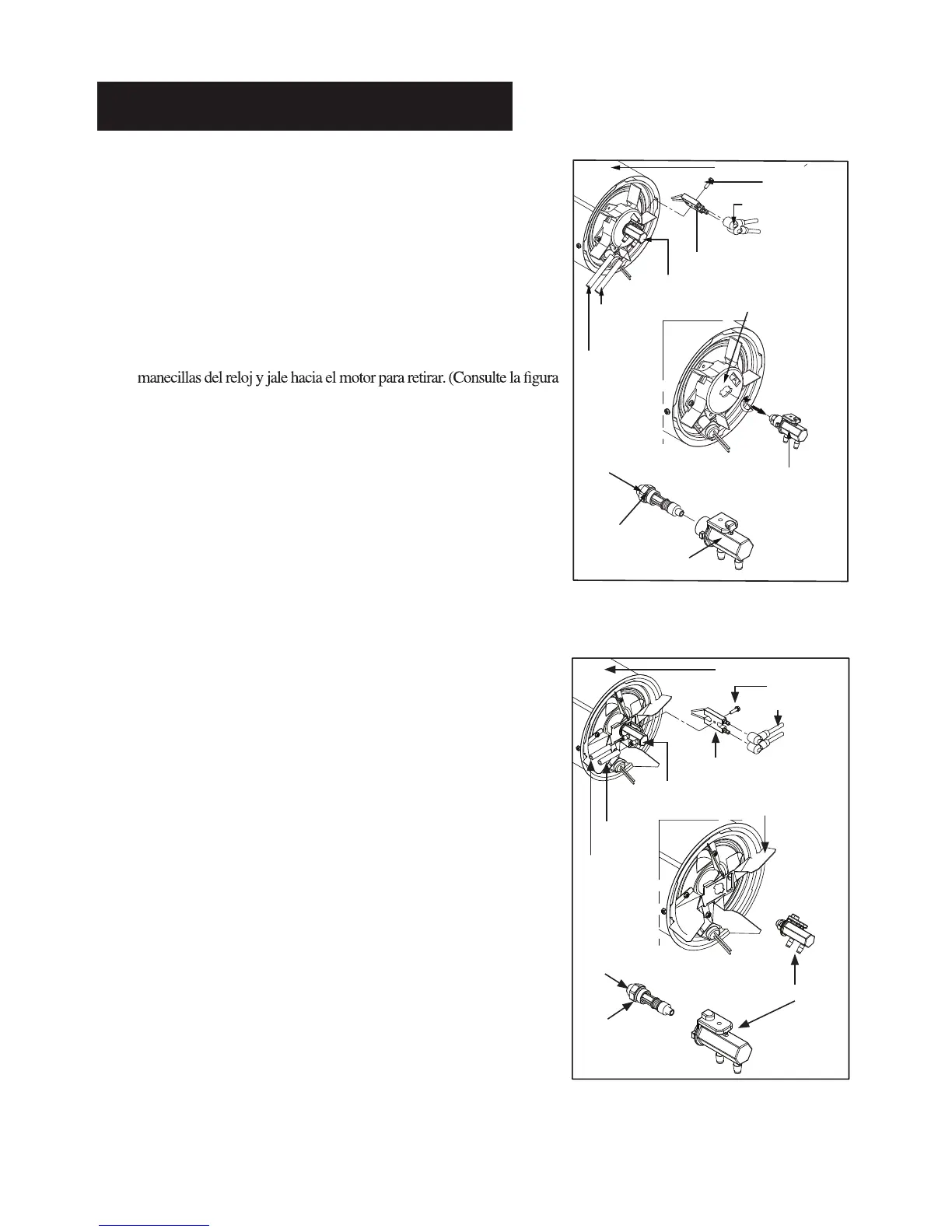 manecillas del reloj y jale hacia el motor para retirar. (Consulte la figura