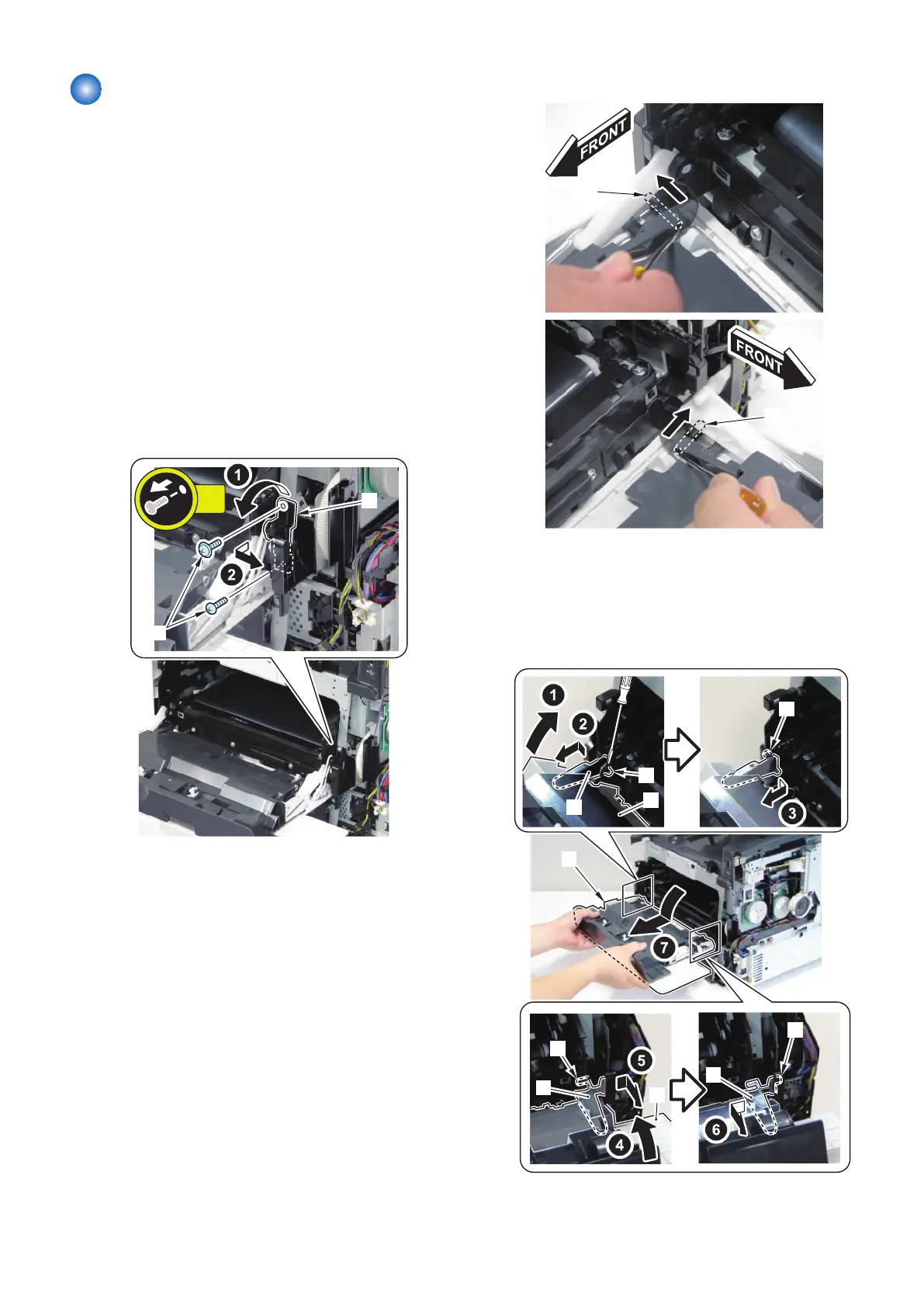 FRONT

FRONT

1

2

1

2

3

7

5

4

6