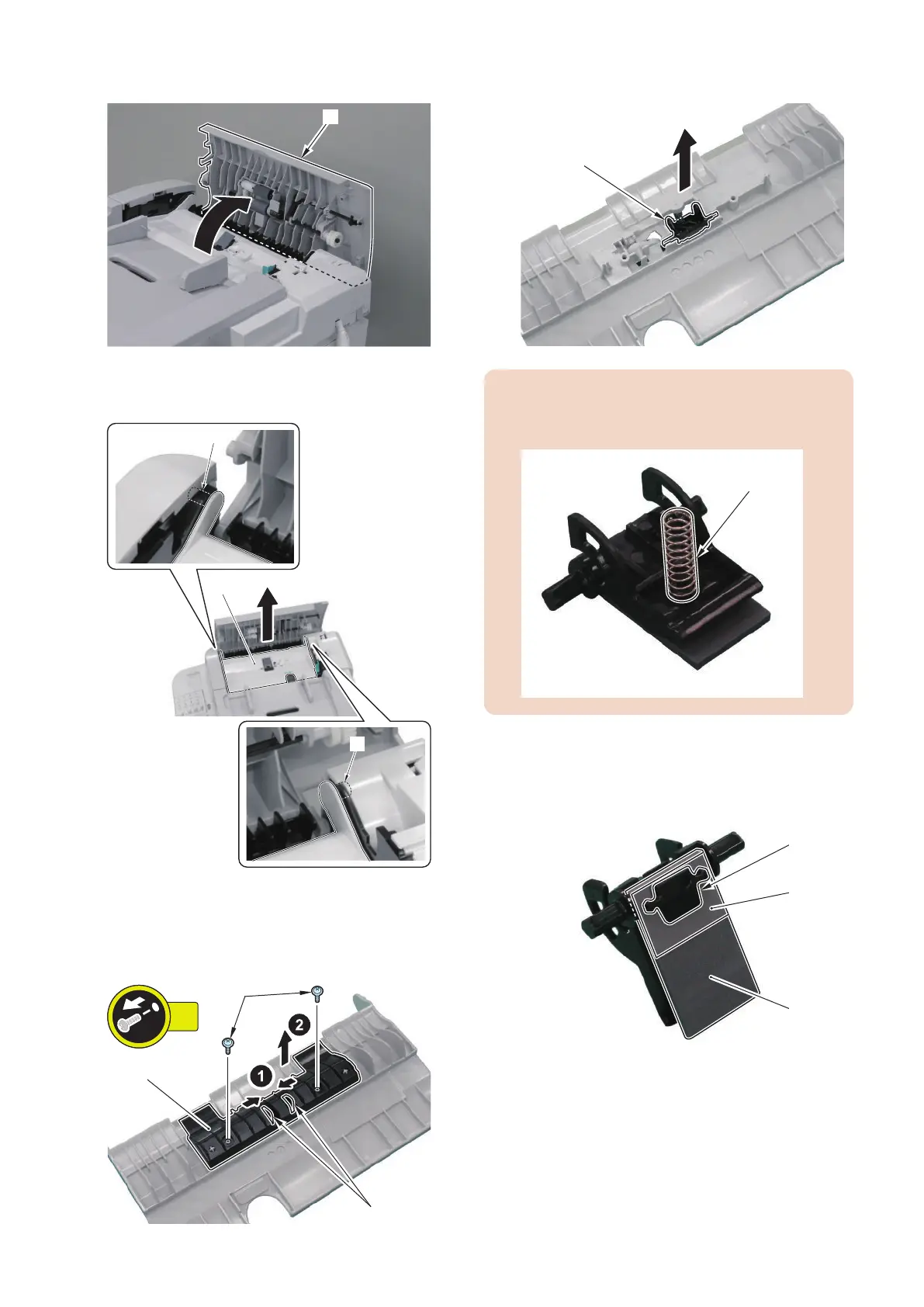 1

2