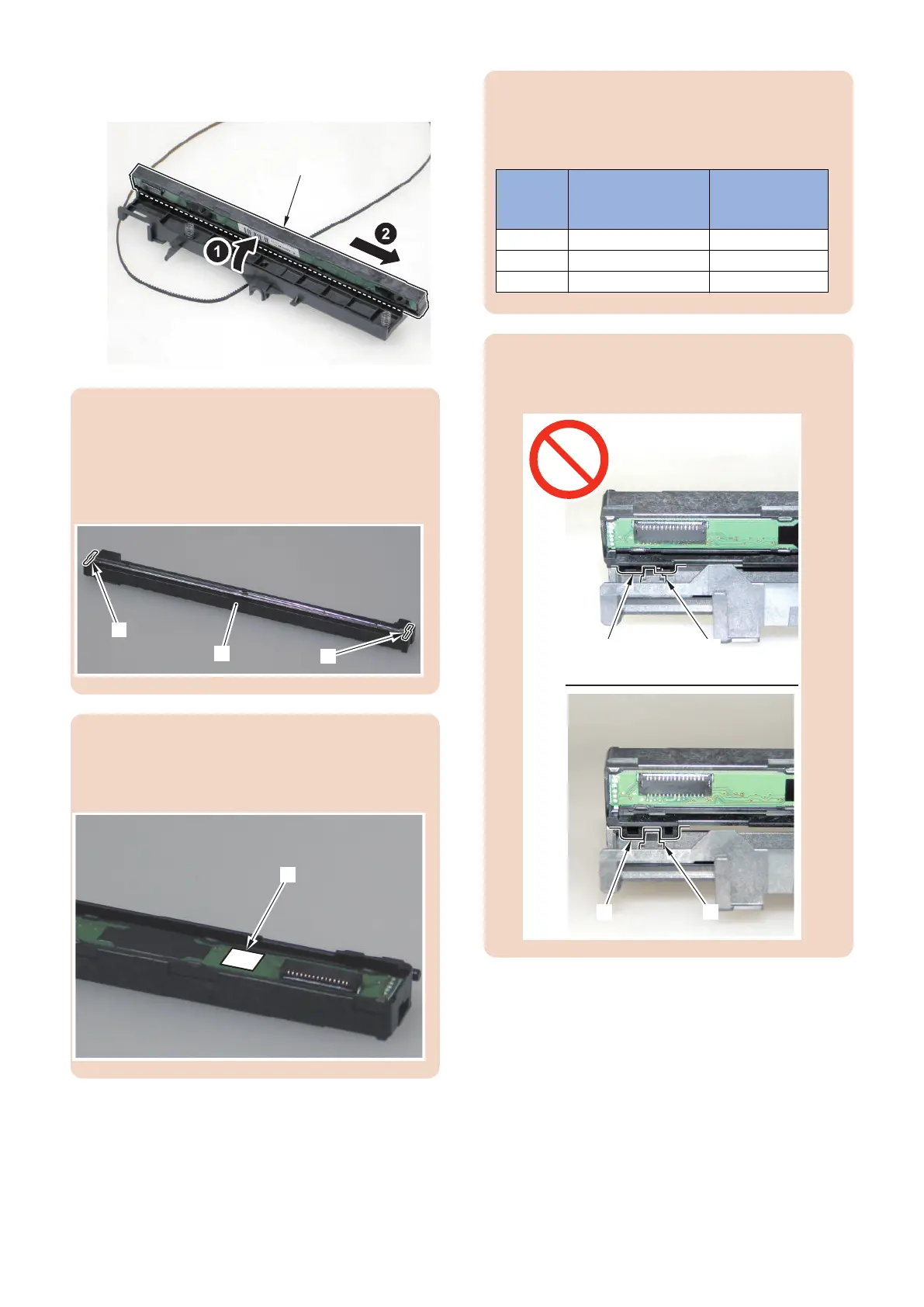 1

2