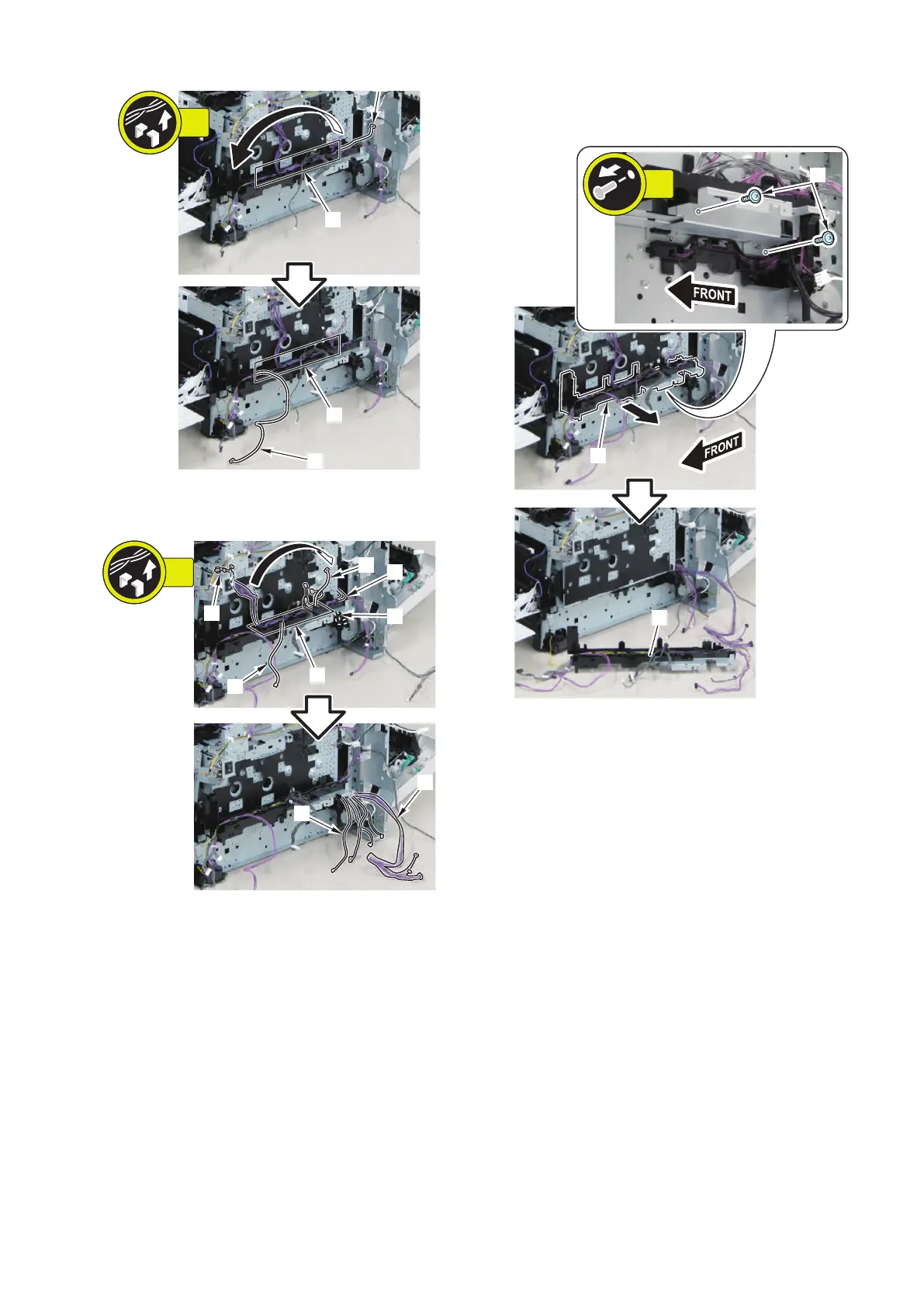 FRONT

FRONT