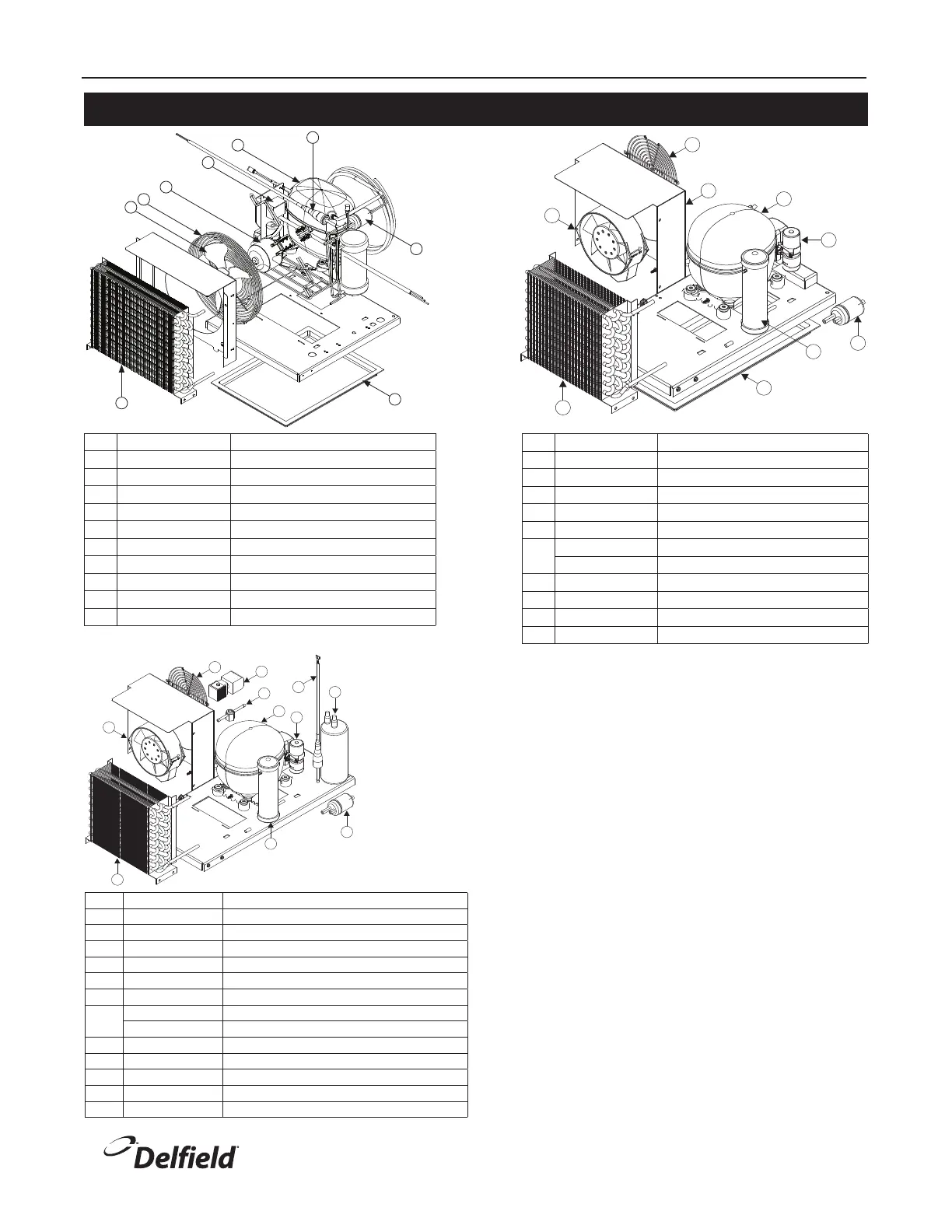 Delfield