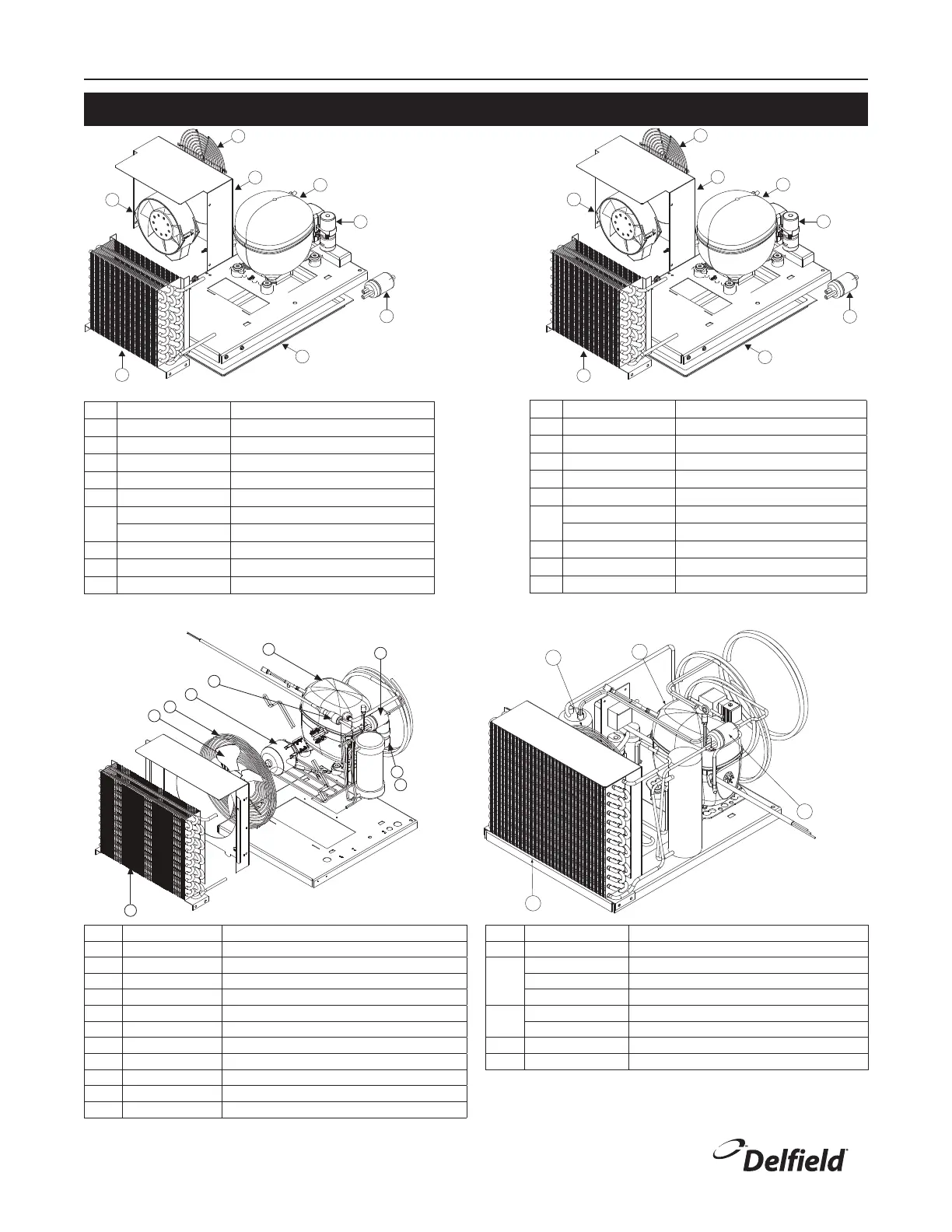 Delfield