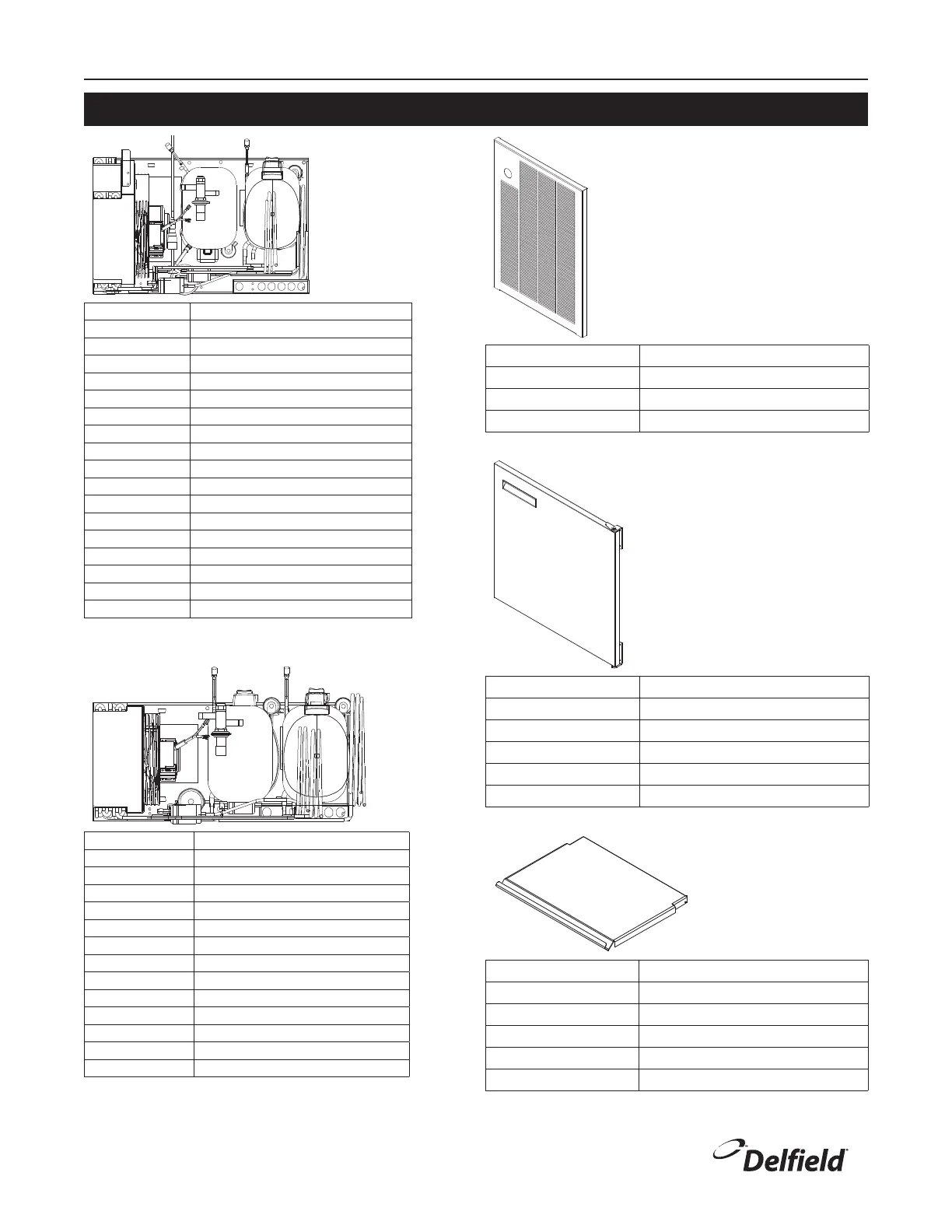 Delfield