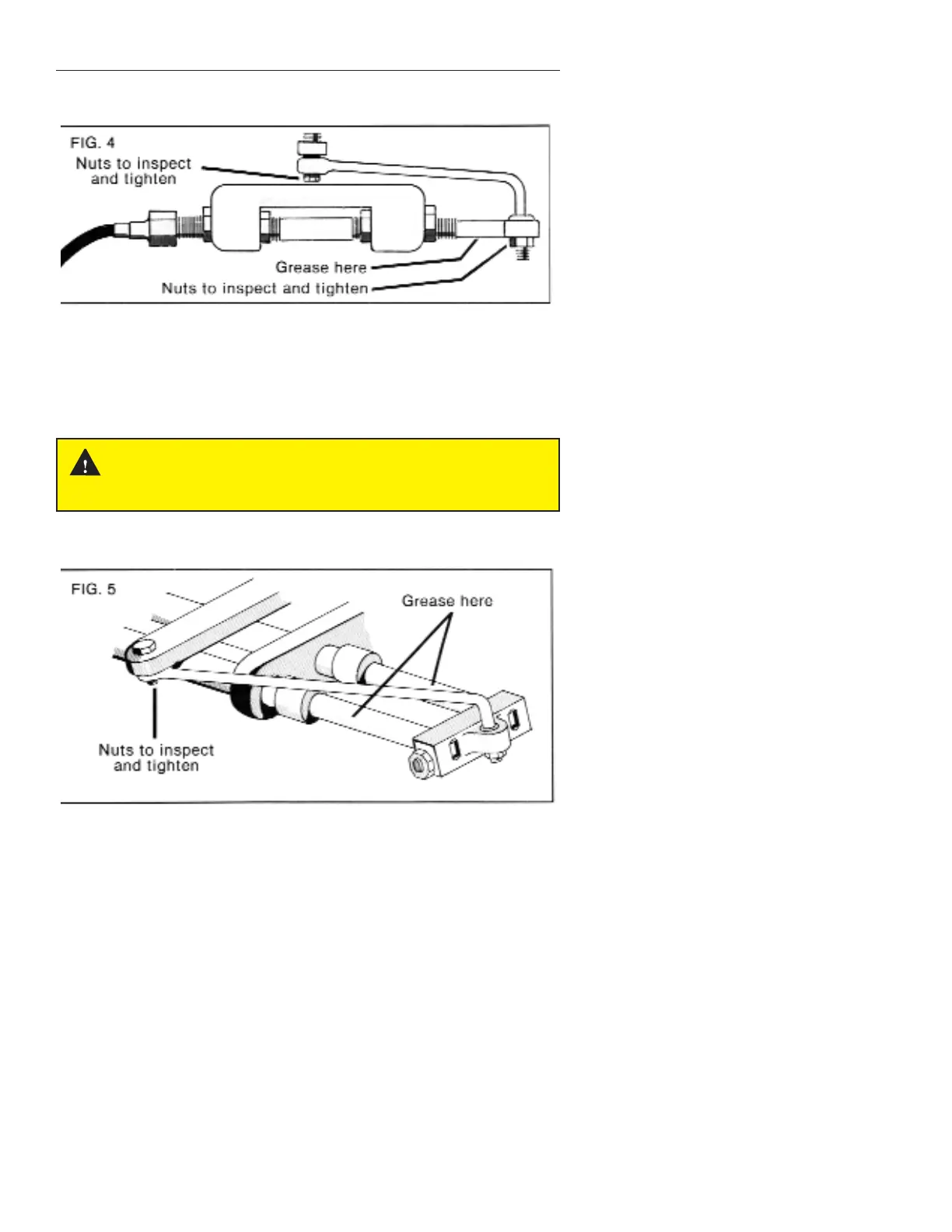 FIG. 4

Nuts to inspect and tighten

Grease here

Nuts to inspect and tighten

FIG. 5

Grease here

Nuts to inspect and tighten