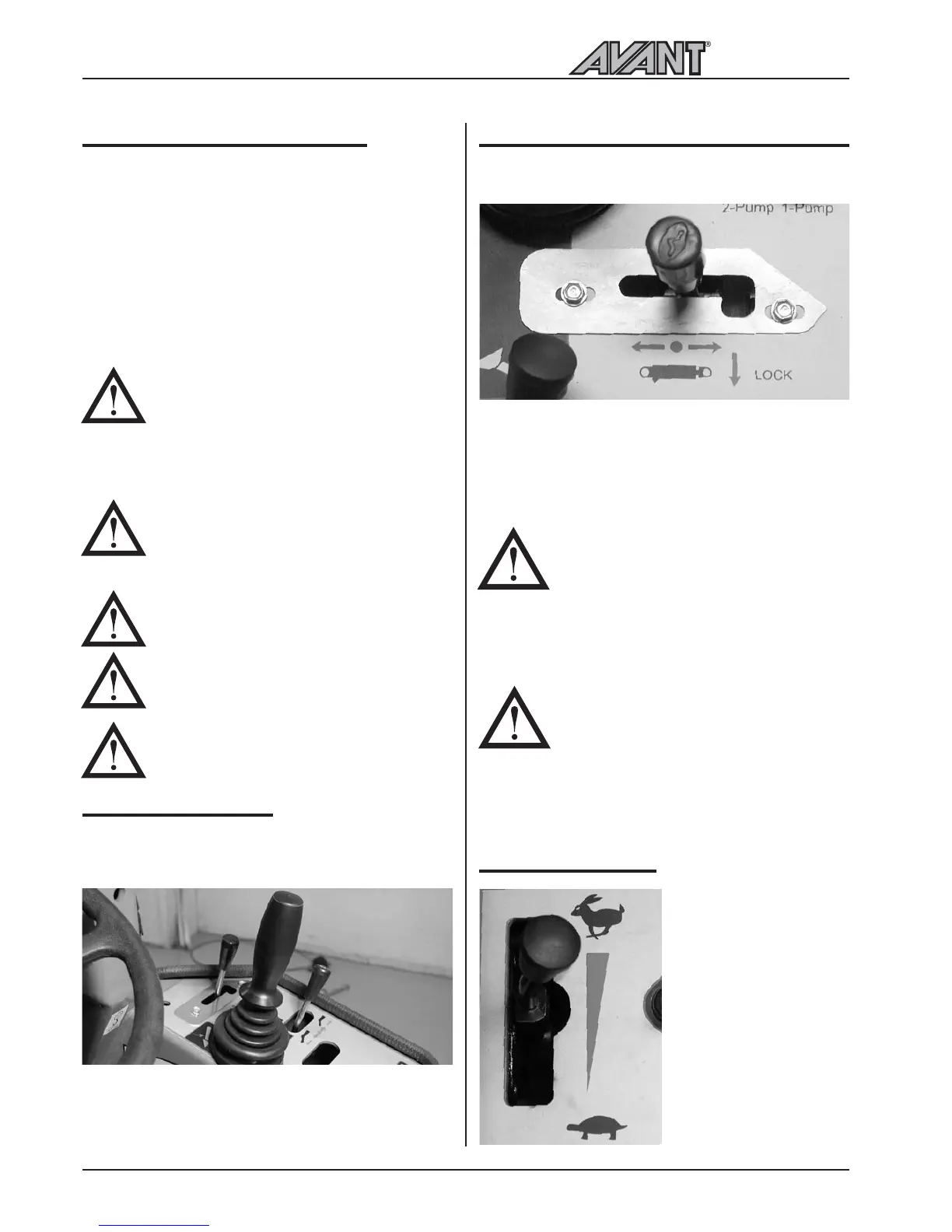 AVANT®

2-Pump 1-Pump

LOCK