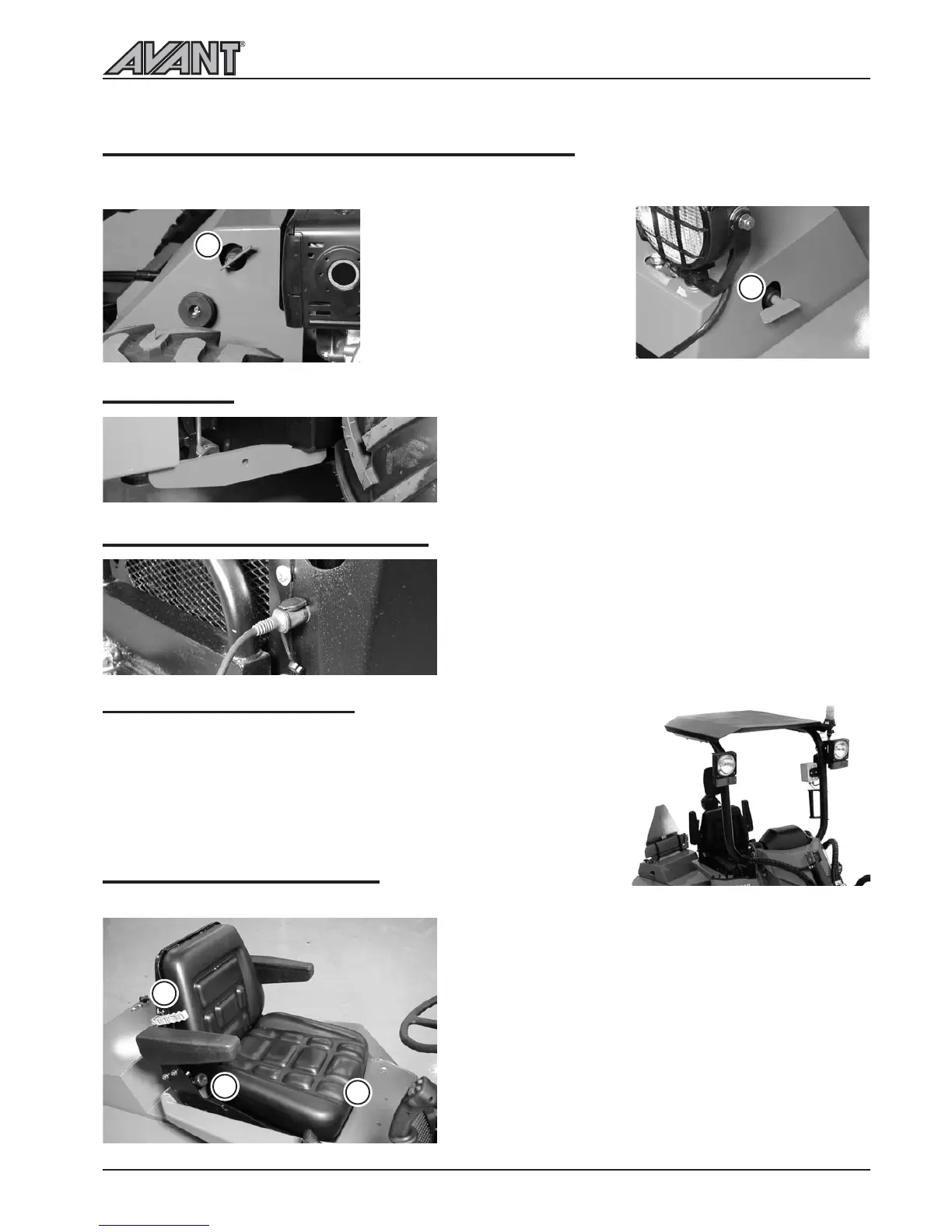 AVANT®