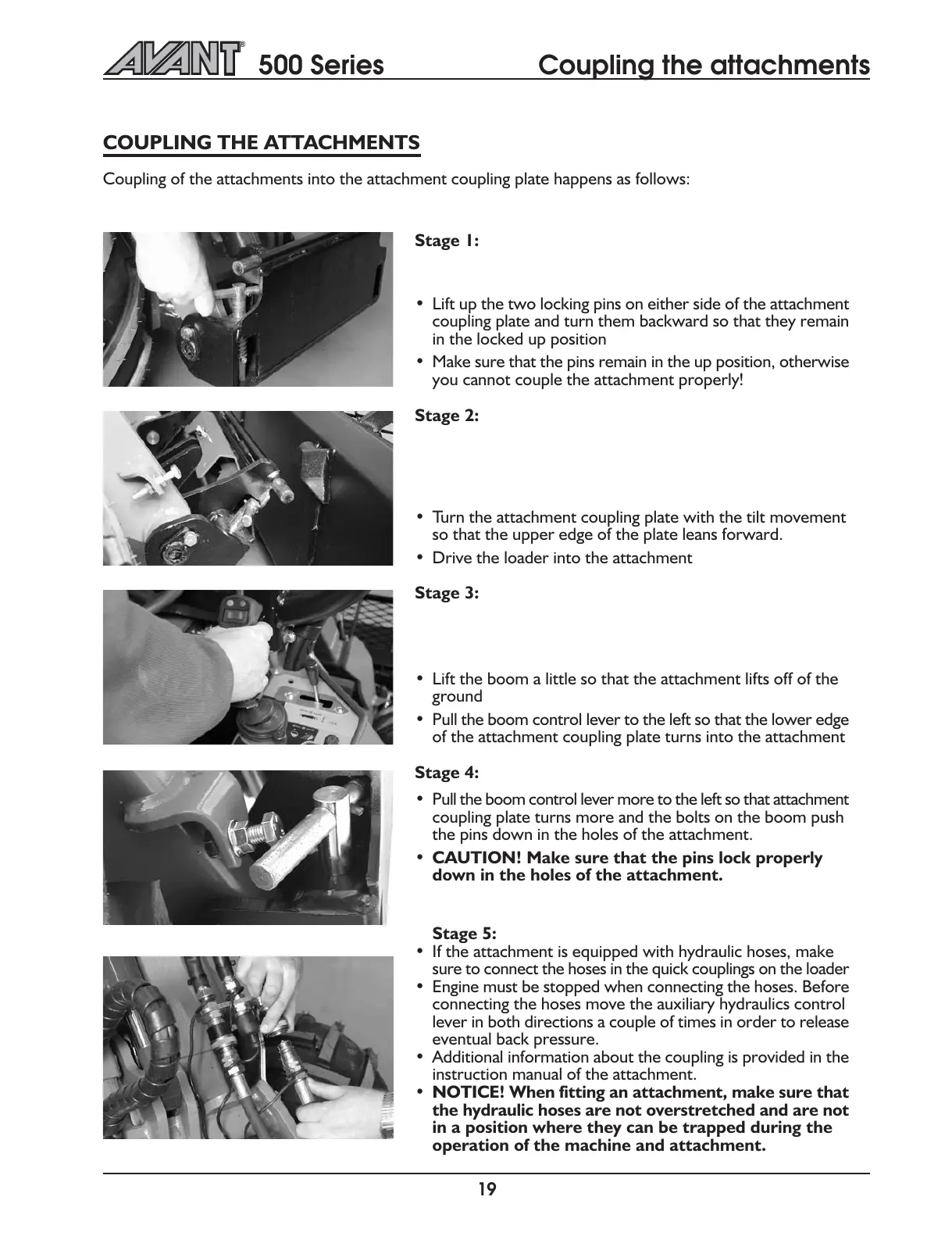 AVANT® 500 Series Coupling the attachments

COUPLING THE ATTACHMENTS

Coupling of the attachments into the attachment coupling plate happens as follows:

Stage 1:

• Lift up the two locking pins on either side of the attachment coupling plate and turn them backward so that they remain in the locked up position
• Make sure that the pins remain in the up position, otherwise you cannot couple the attachment properly!

Stage 2:

• Turn the attachment coupling plate with the tilt movement so that the upper edge of the plate leans forward.
• Drive the loader into the attachment

Stage 3:

• Lift the boom a little so that the attachment lifts off of the ground
• Pull the boom control lever to the left so that the lower edge of the attachment coupling plate turns into the attachment

Stage 4:

• Pull the boom control lever more to the left so that attachment coupling plate turns more and the bolts on the boom push the pins down in the holes of the attachment.
• CAUTION! Make sure that the pins lock properly down in the holes of the attachment.

Stage 5:
• If the attachment is equipped with hydraulic hoses, make sure to connect the hoses in the quick couplings on the loader
• Engine must be stopped when connecting the hoses. Before connecting the hoses move the auxiliary hydraulics control lever in both directions a couple of times in order to release eventual back pressure.
• Additional information about the coupling is provided in the instruction manual of the attachment.
• NOTICE! When fitting an attachment, make sure that the hydraulic hoses are not overstretched and are not in a position where they can be trapped during the operation of the machine and attachment.

19