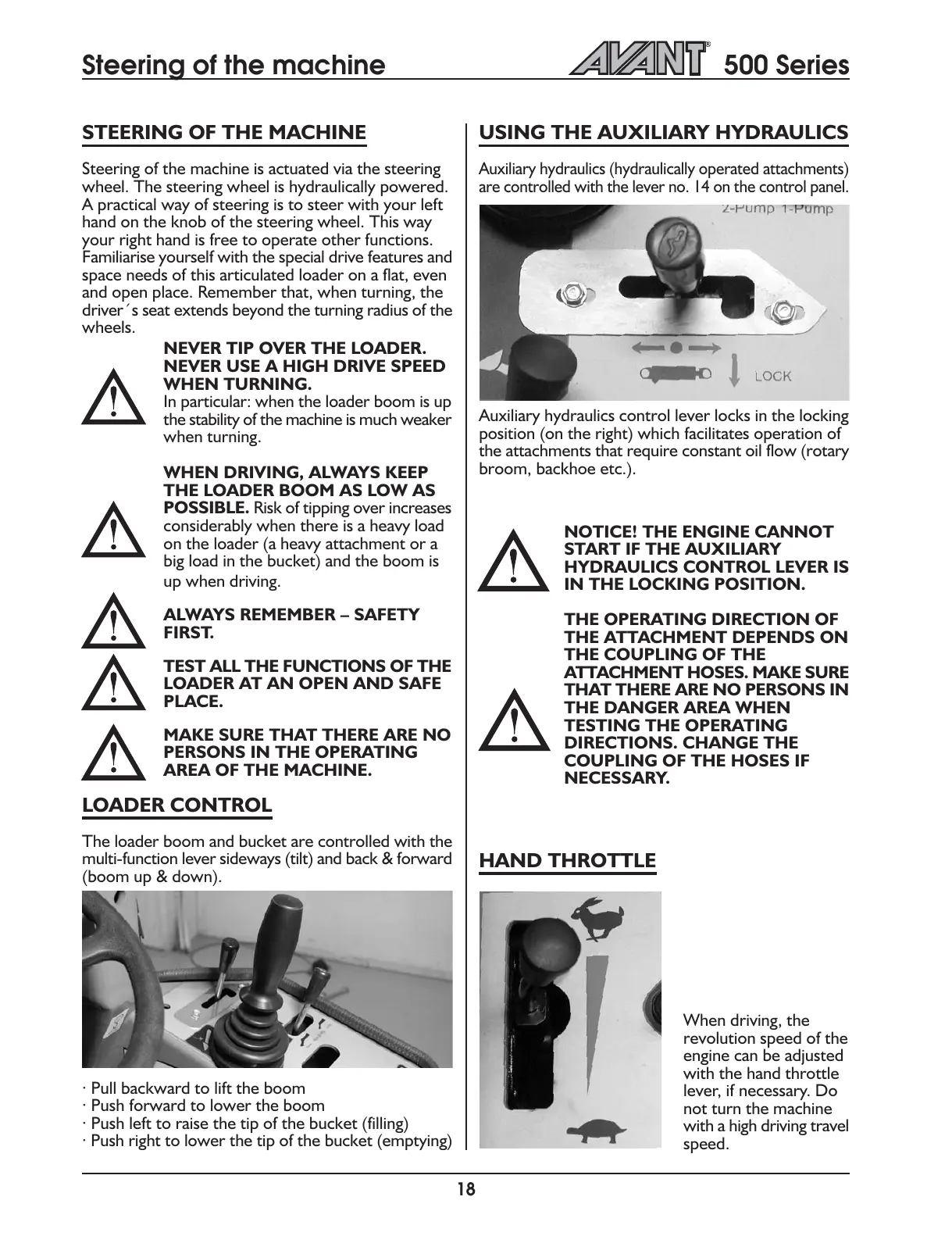 Steering of the machine AVANT® 500 Series

STEERING OF THE MACHINE

Steering of the machine is actuated via the steering wheel. The steering wheel is hydraulically powered. A practical way of steering is to steer with your left hand on the knob of the steering wheel. This way your right hand is free to operate other functions. Familiarise yourself with the special drive features and space needs of this articulated loader on a flat, even and open place. Remember that, when turning, the driver´s seat extends beyond the turning radius of the wheels.

NEVER TIP OVER THE LOADER. NEVER USE A HIGH DRIVE SPEED WHEN TURNING. In particular: when the loader boom is up the stability of the machine is much weaker when turning.

WHEN DRIVING, ALWAYS KEEP THE LOADER BOOM AS LOW AS POSSIBLE. Risk of tipping over increases considerably when there is a heavy load on the loader (a heavy attachment or a big load in the bucket) and the boom is up when driving.

ALWAYS REMEMBER – SAFETY FIRST.

TEST ALL THE FUNCTIONS OF THE LOADER AT AN OPEN AND SAFE PLACE.

MAKE SURE THAT THERE ARE NO PERSONS IN THE OPERATING AREA OF THE MACHINE.

LOADER CONTROL

The loader boom and bucket are controlled with the multi-function lever sideways (tilt) and back & forward (boom up & down).

· Pull backward to lift the boom
· Push forward to lower the boom
· Push left to raise the tip of the bucket (filling)
· Push right to lower the tip of the bucket (emptying)

USING THE AUXILIARY HYDRAULICS

Auxiliary hydraulics (hydraulically operated attachments) are controlled with the lever no. 14 on the control panel.

2-Pump 1-Pump

LOCK

Auxiliary hydraulics control lever locks in the locking position (on the right) which facilitates operation of the attachments that require constant oil flow (rotary broom, backhoe etc.).

NOTICE! THE ENGINE CANNOT START IF THE AUXILIARY HYDRAULICS CONTROL LEVER IS IN THE LOCKING POSITION.

THE OPERATING DIRECTION OF THE ATTACHMENT DEPENDS ON THE COUPLING OF THE ATTACHMENT HOSES. MAKE SURE THAT THERE ARE NO PERSONS IN THE DANGER AREA WHEN TESTING THE OPERATING DIRECTIONS. CHANGE THE COUPLING OF THE HOSES IF NECESSARY.

HAND THROTTLE

When driving, the revolution speed of the engine can be adjusted with the hand throttle lever, if necessary. Do not turn the machine with a high driving travel speed.

18