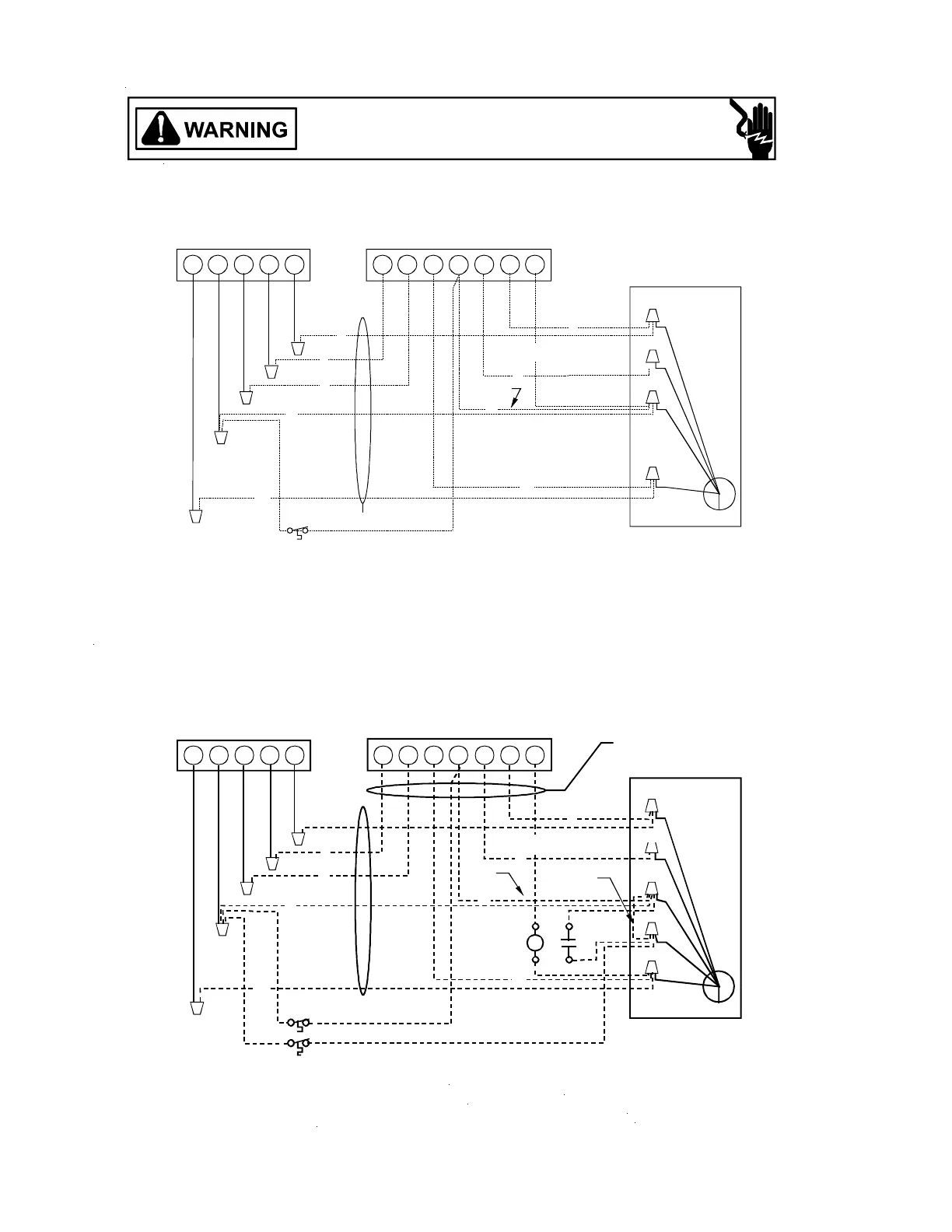 WARNING