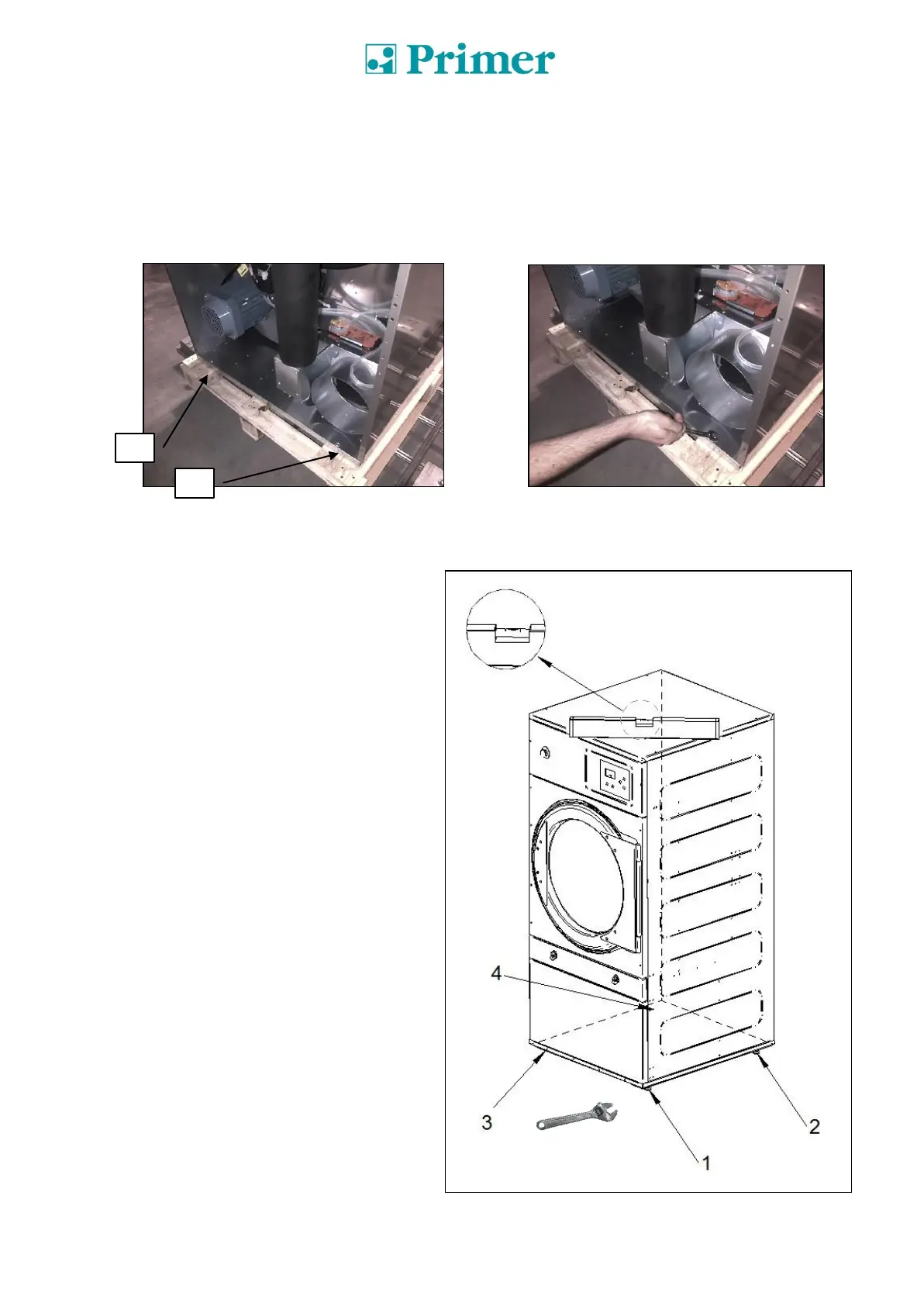 Primer

4

3

2

1