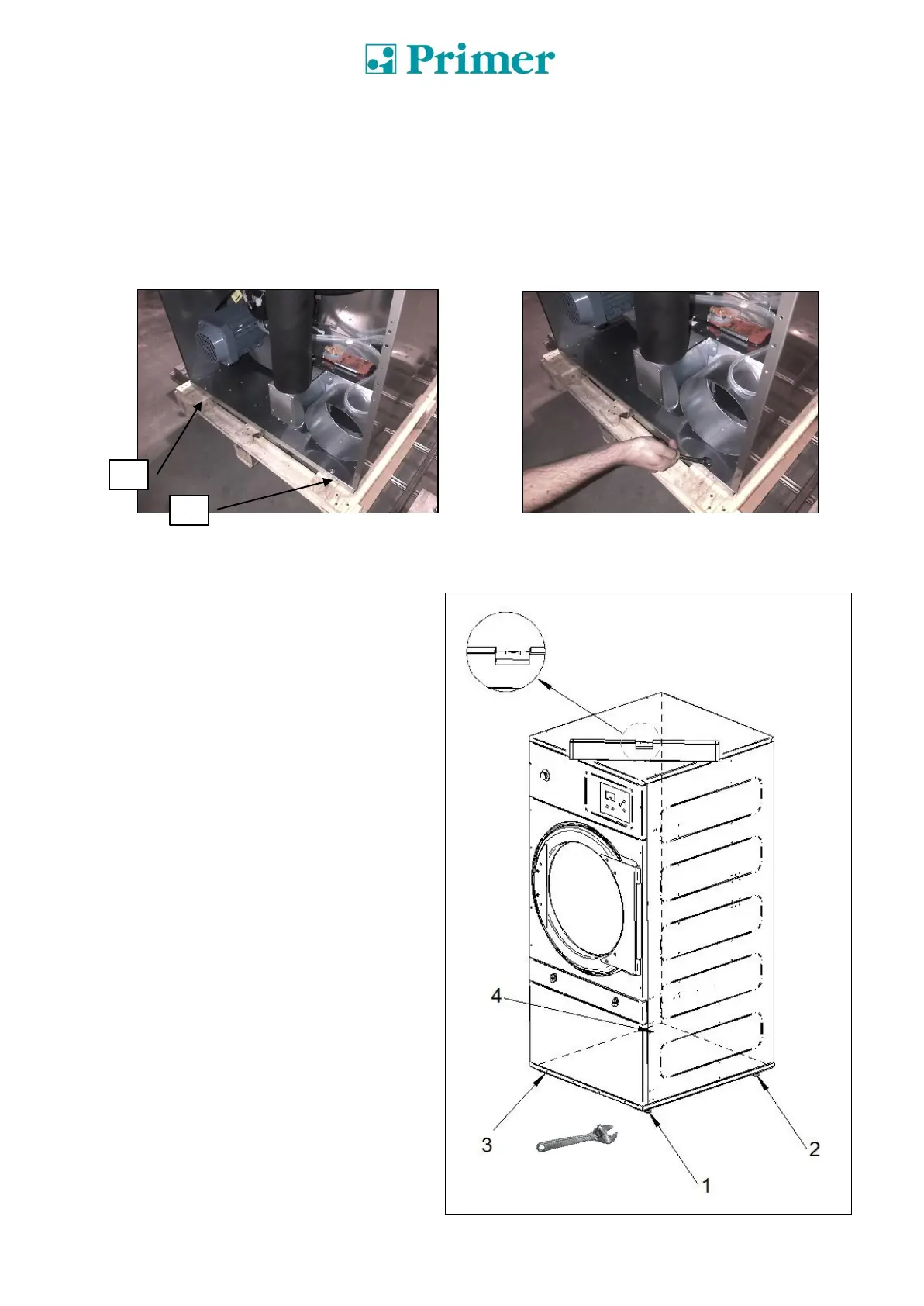 Primer

4

3

2

1