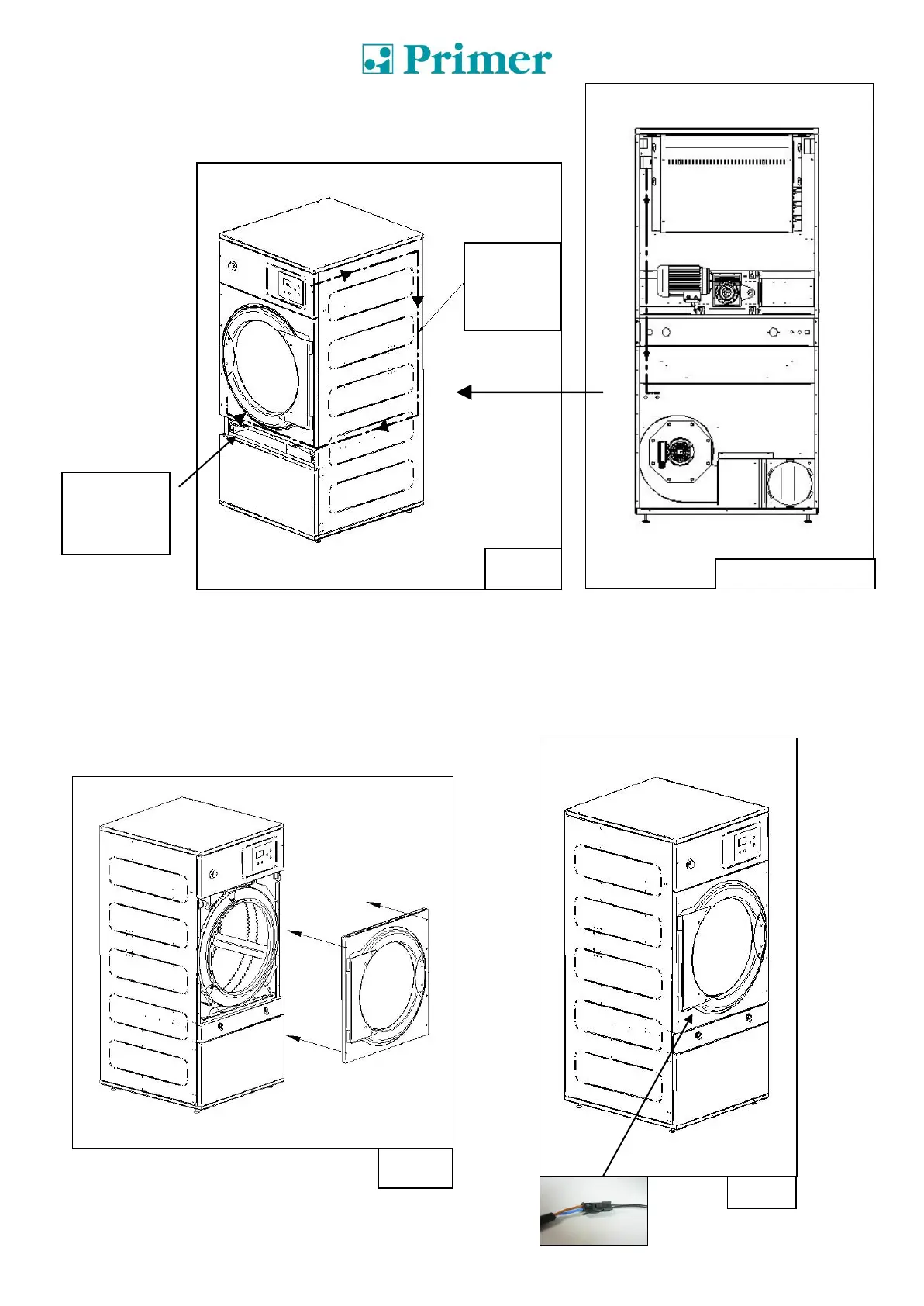 Primer