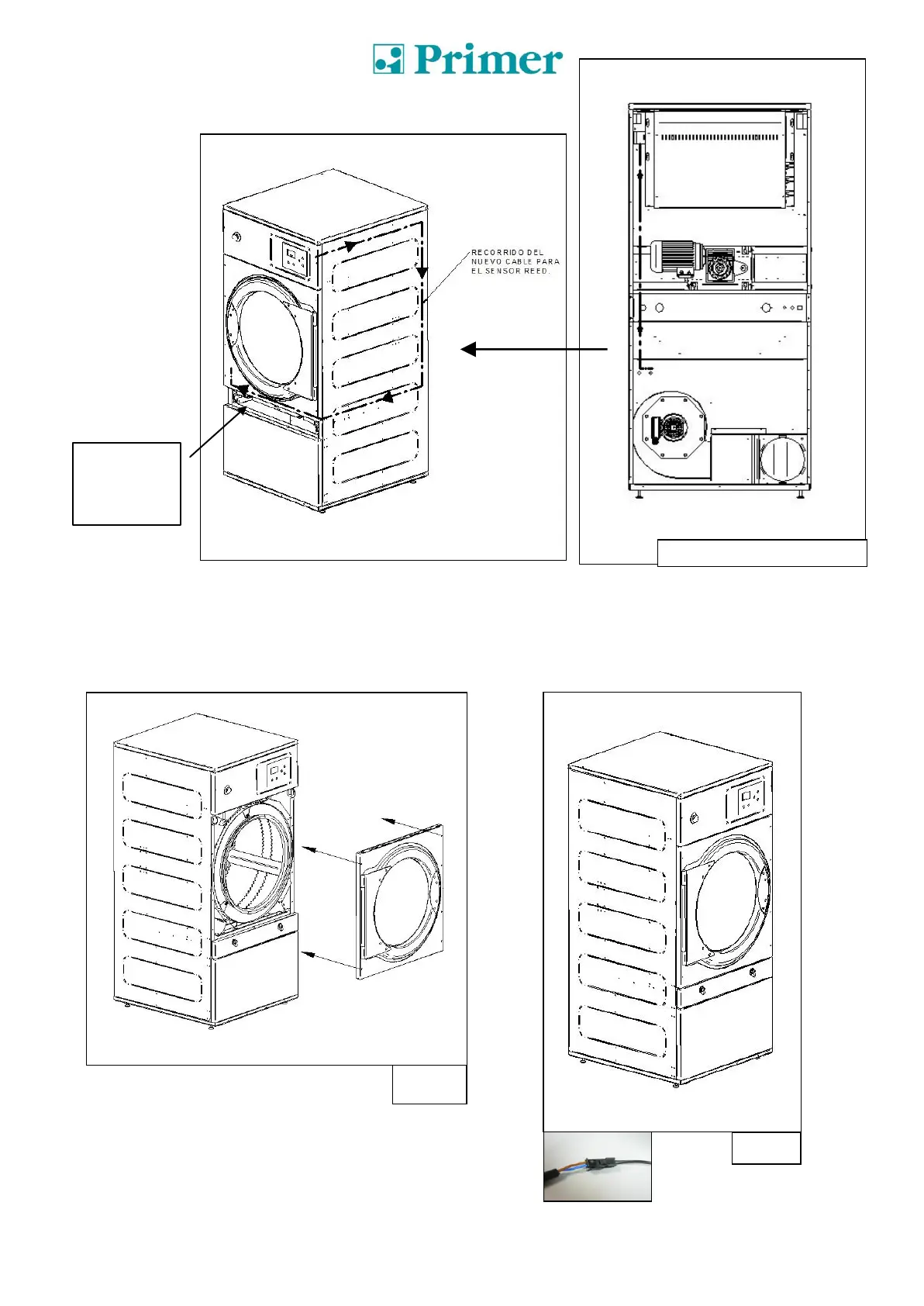 Primer

RECORRIDO DEL NUEVO CABLE PARA EL SENSOR REED.