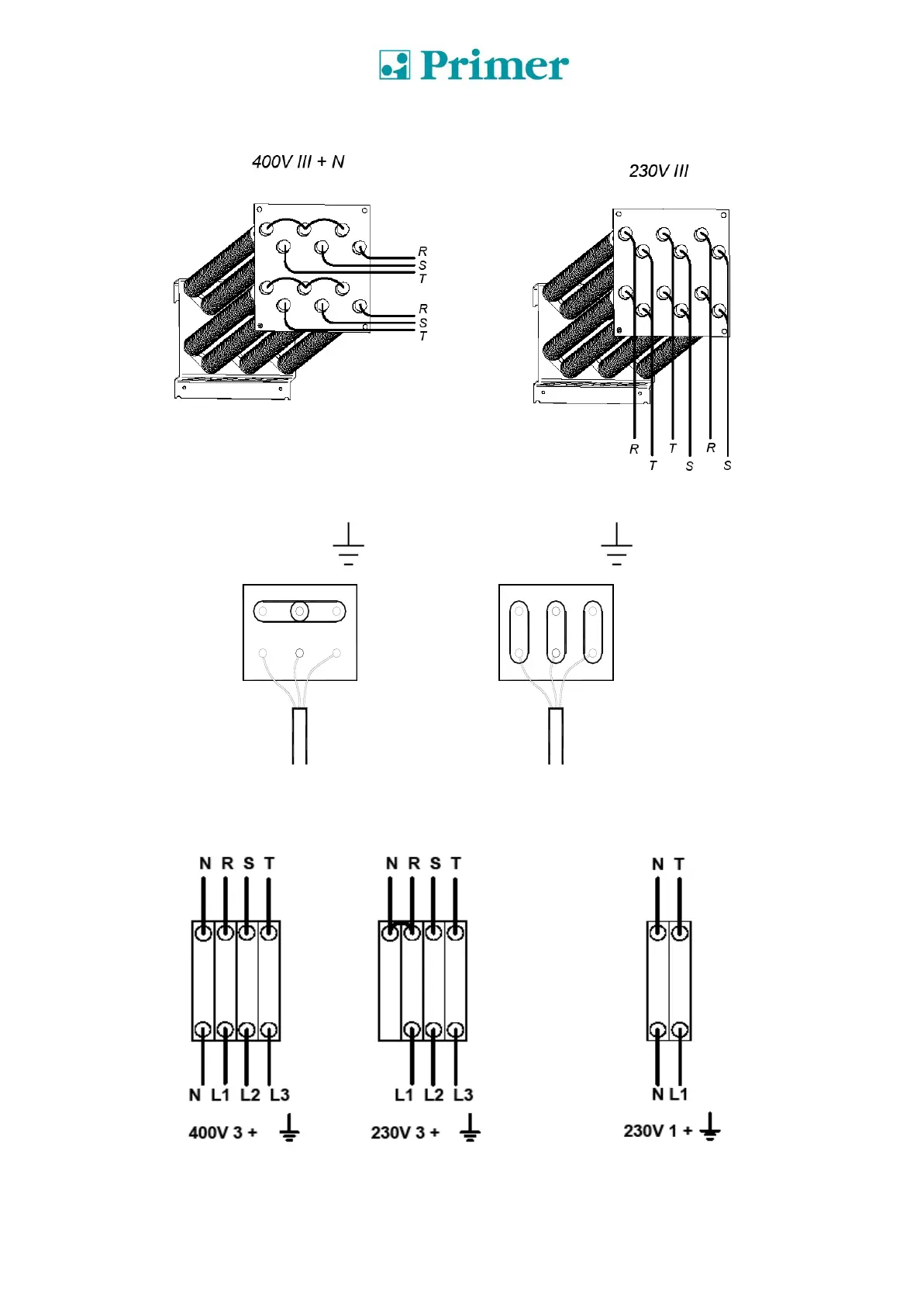 Primer

400V III + N

R
S
T
R
S
T

230V III

R
T
T
S
R
S

N R S T

N L1 L2 L3

400V 3 +

N R S T

L1 L2 L3

230V 3 +

N T

N L1

230V 1 +