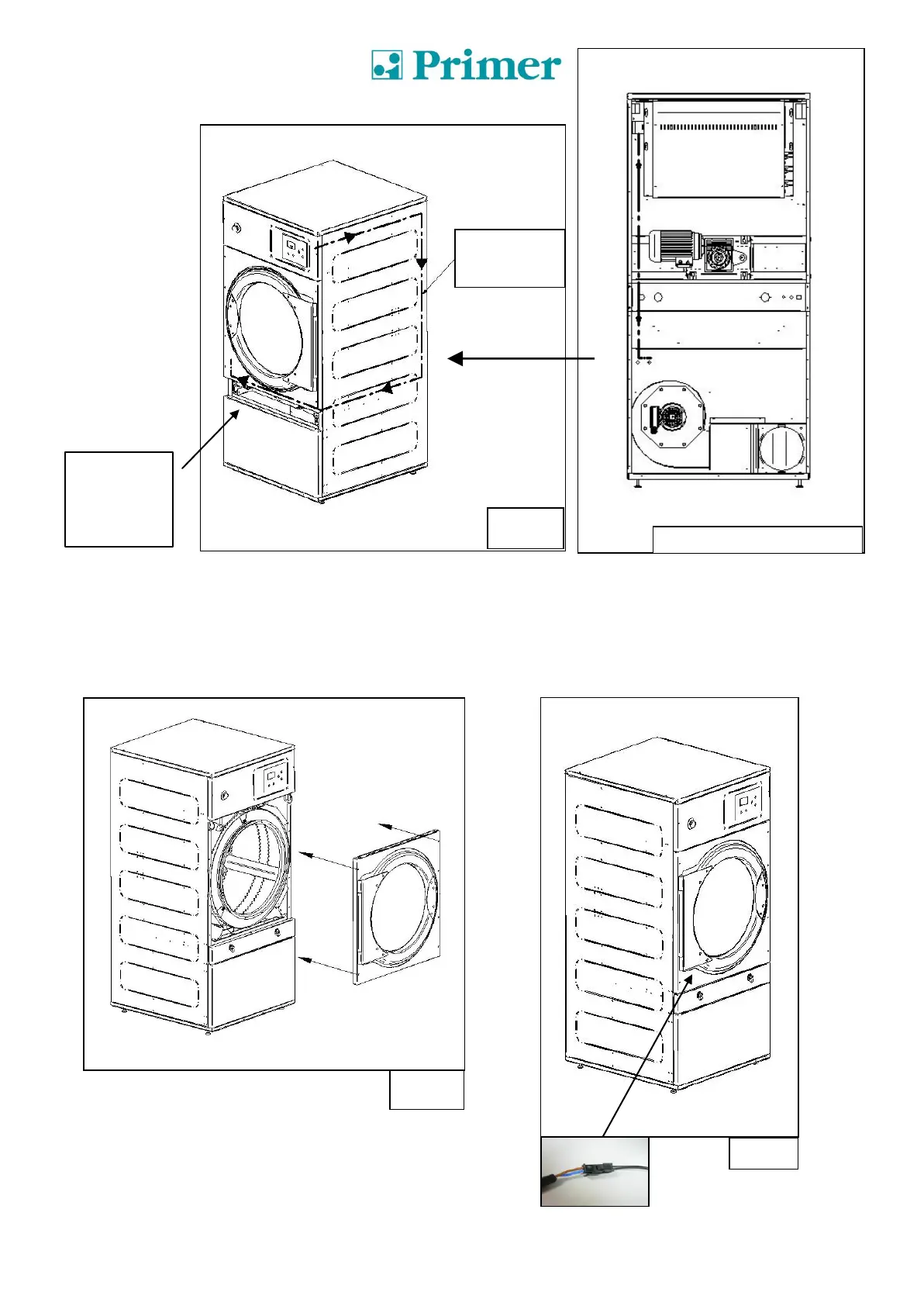 Primer