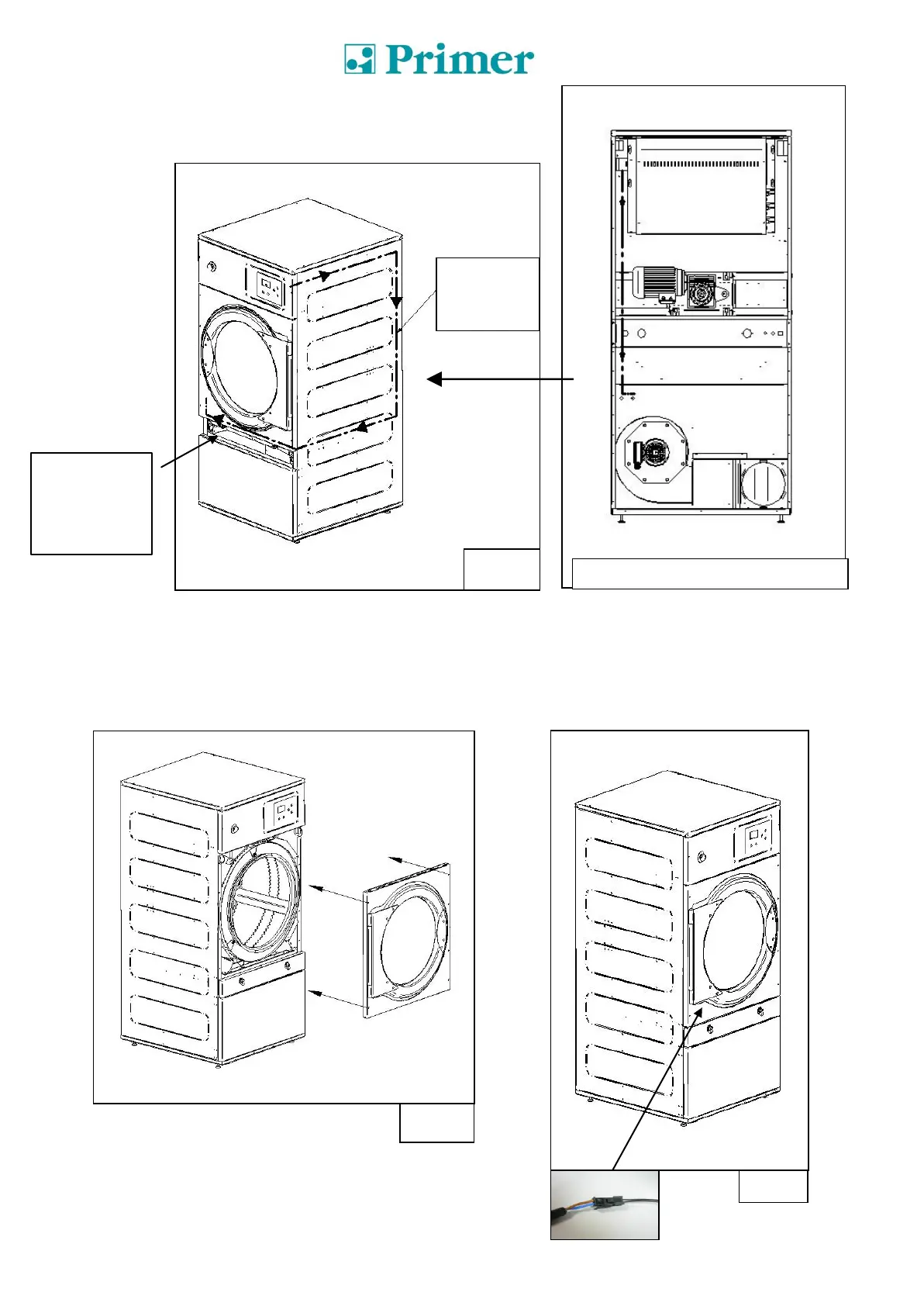 Primer