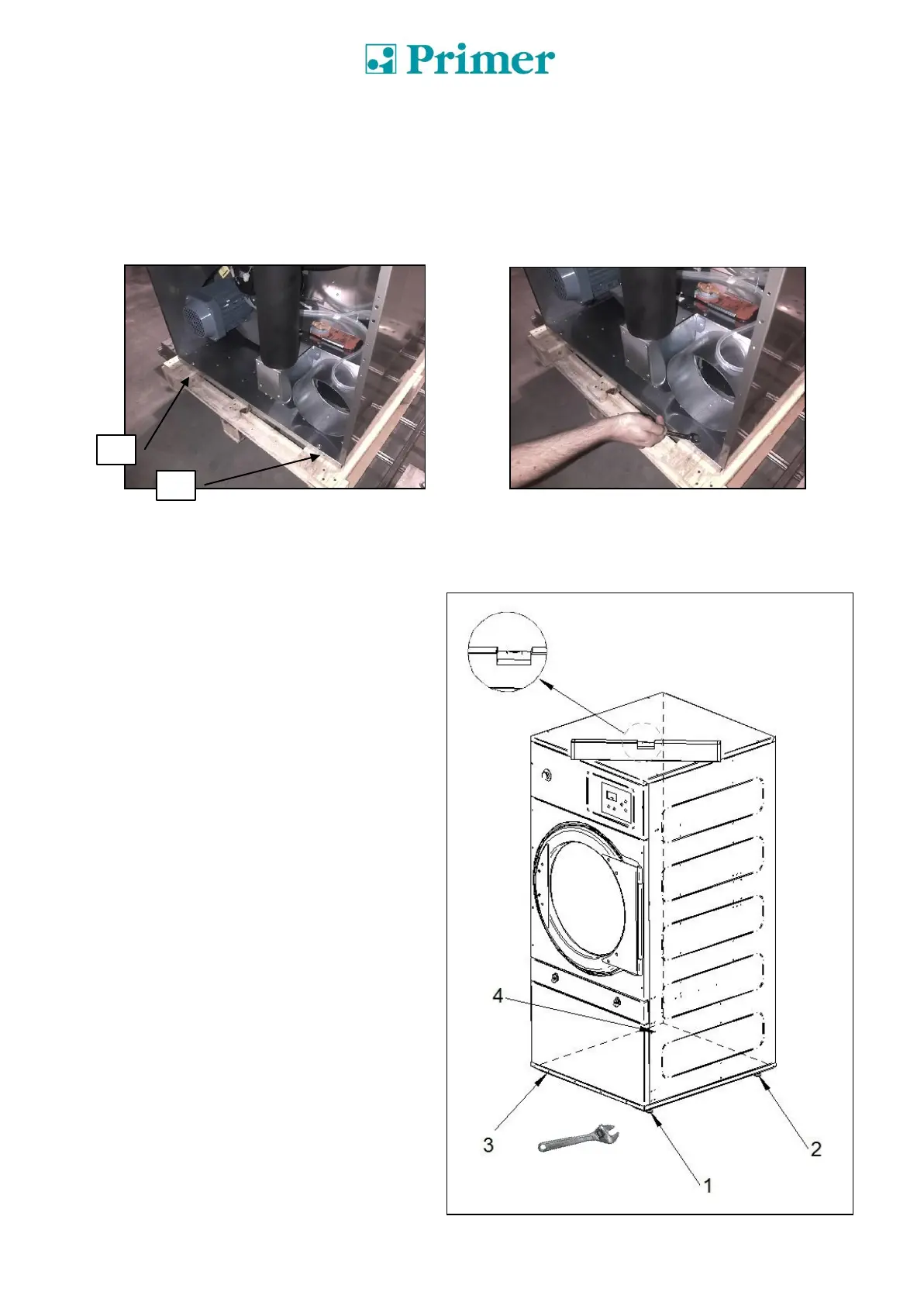 Primer

4

3

2

1