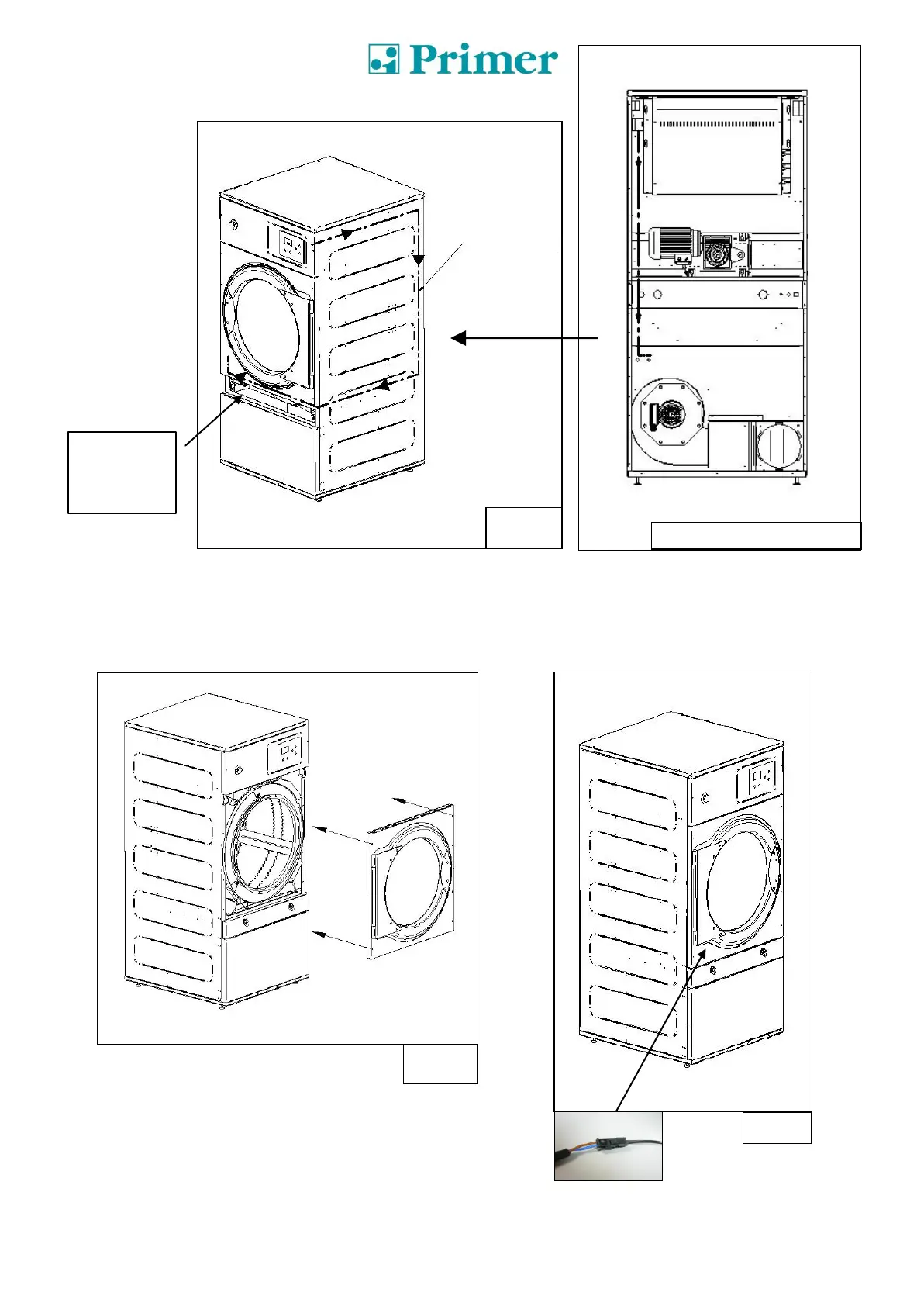 Primer