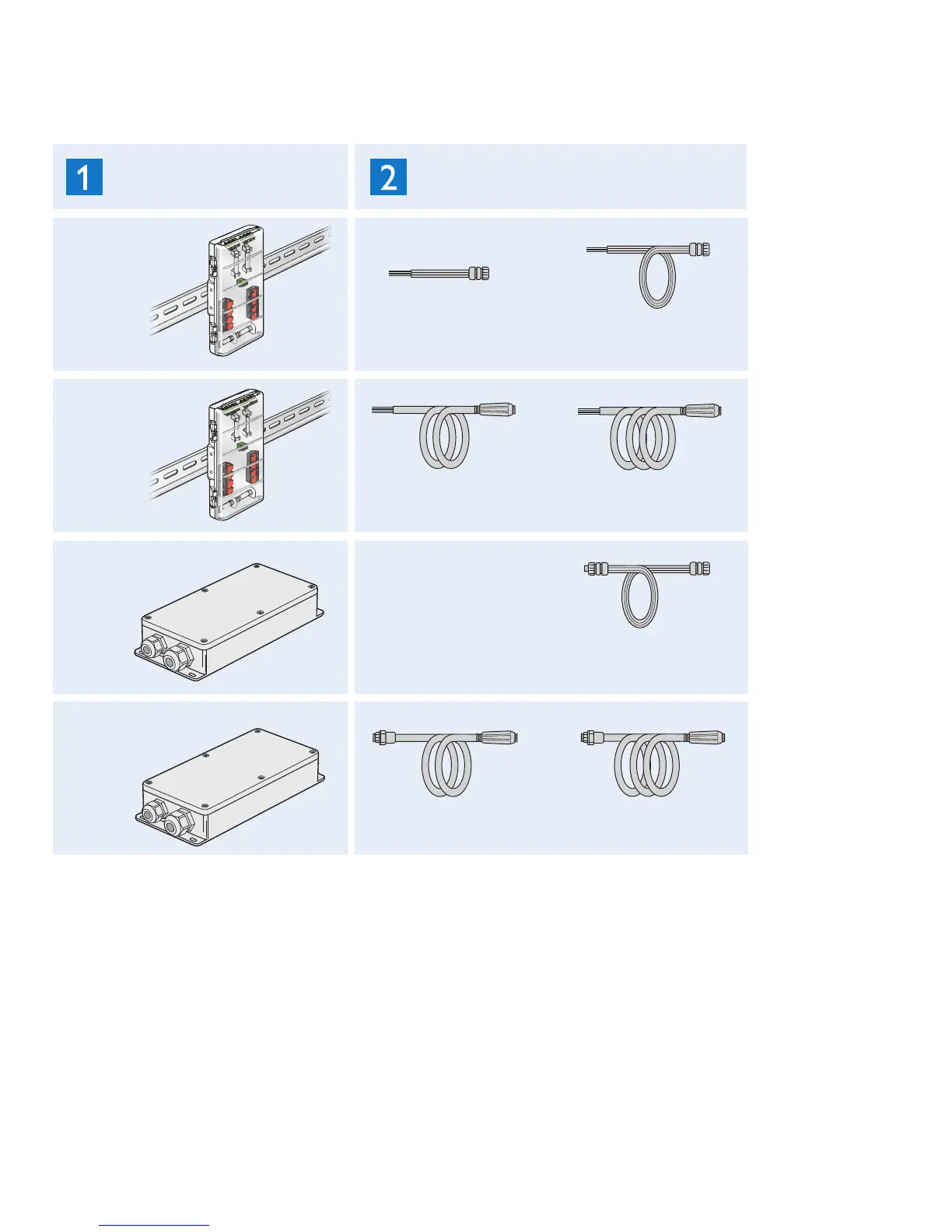 1

2