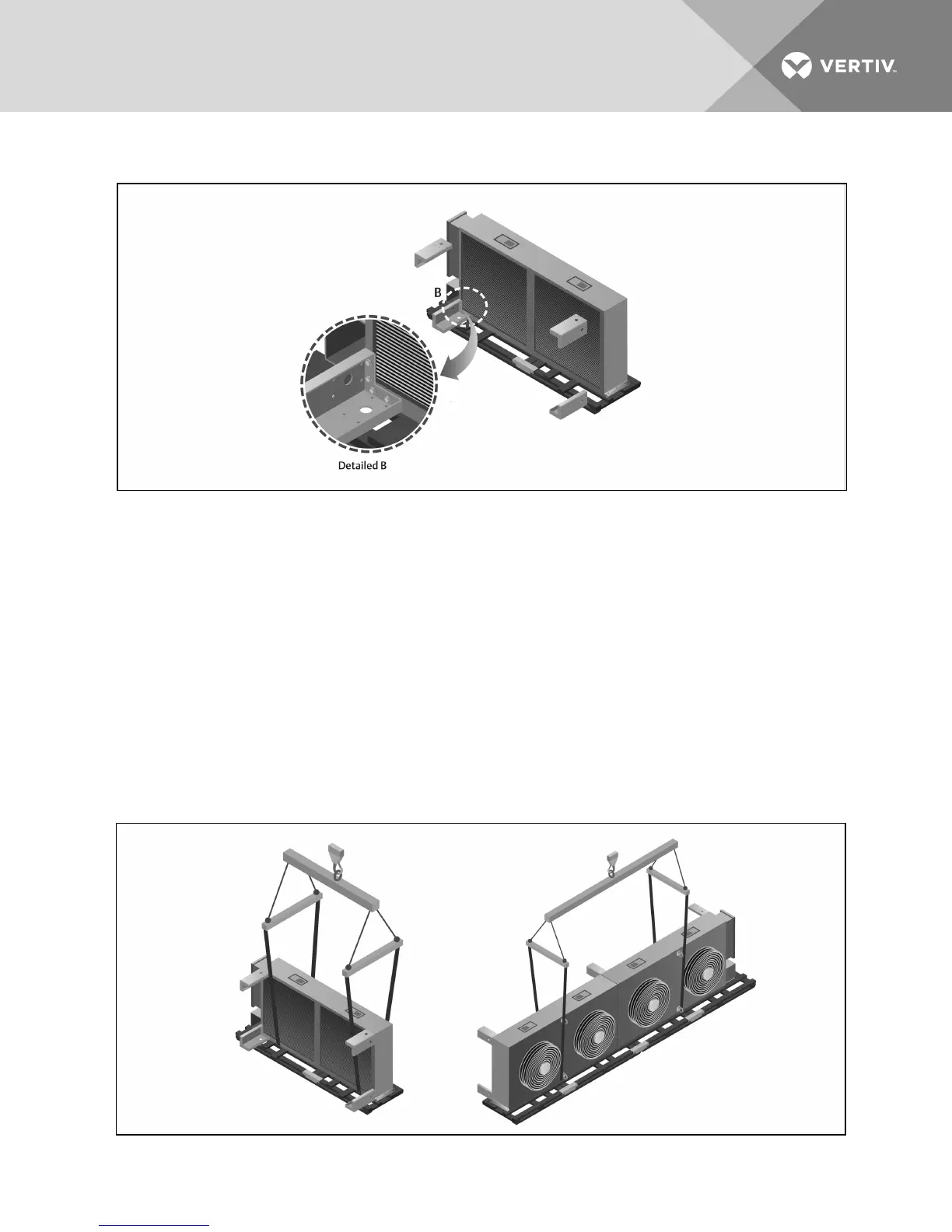 VERTIV.

B

Detailed B