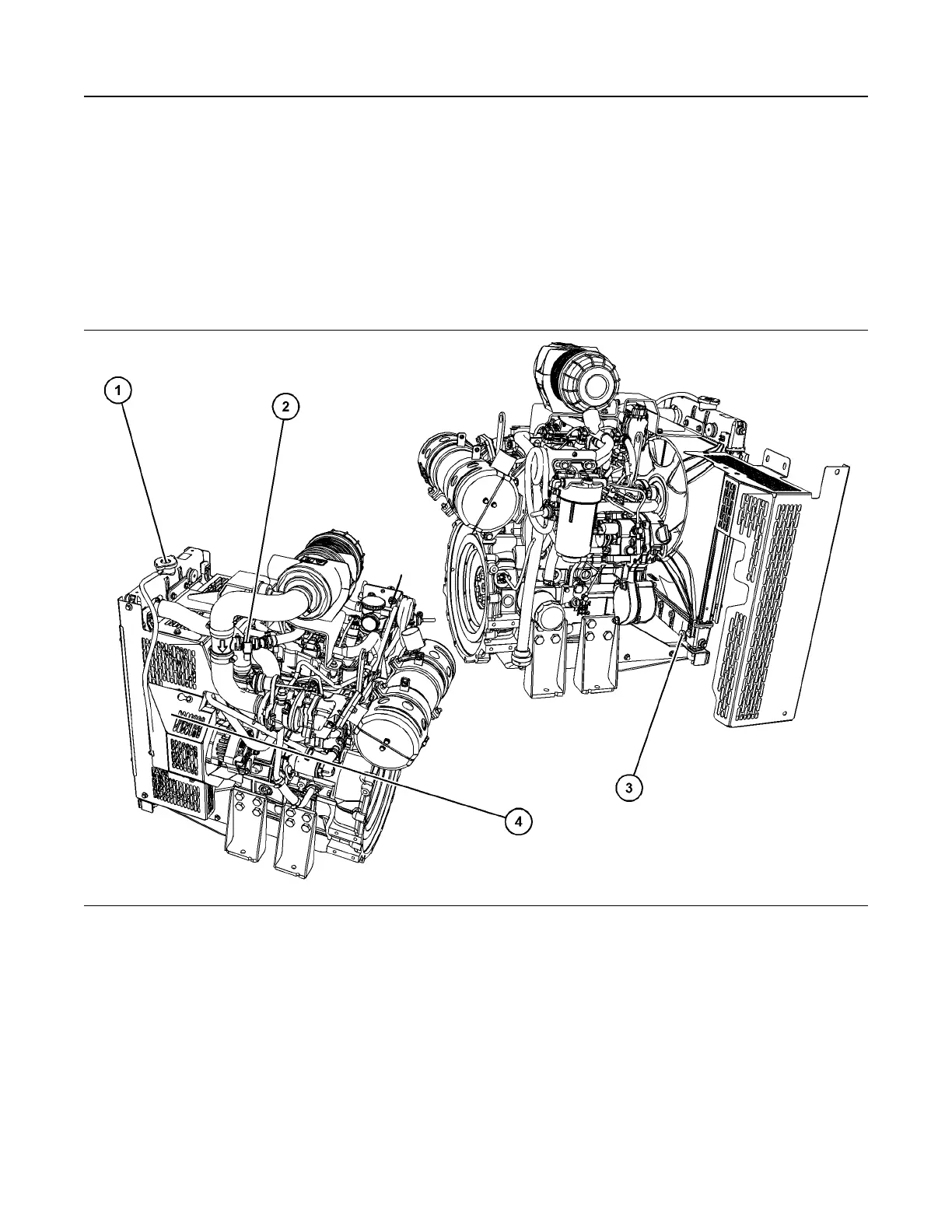 1

2

3

4