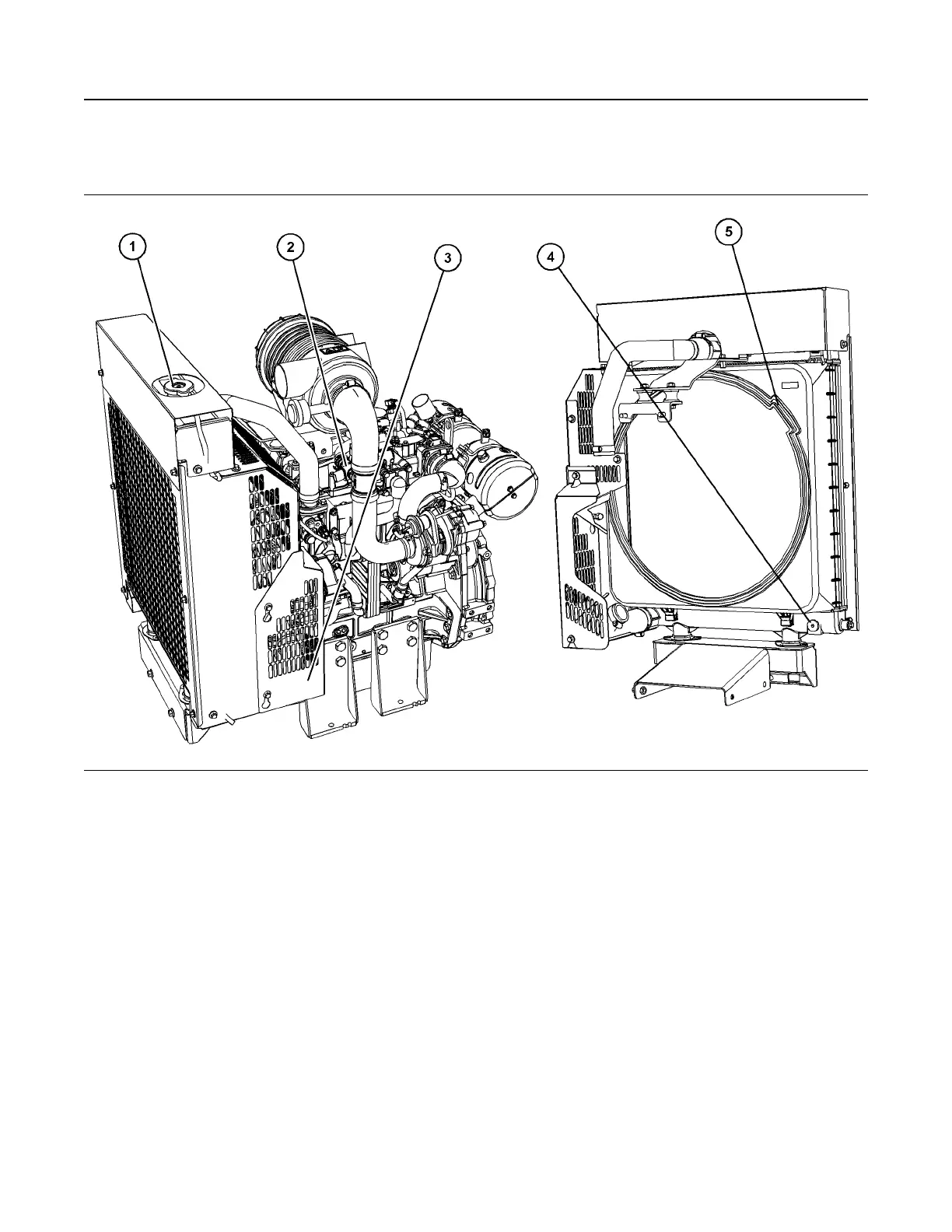 1
2
3
4
5