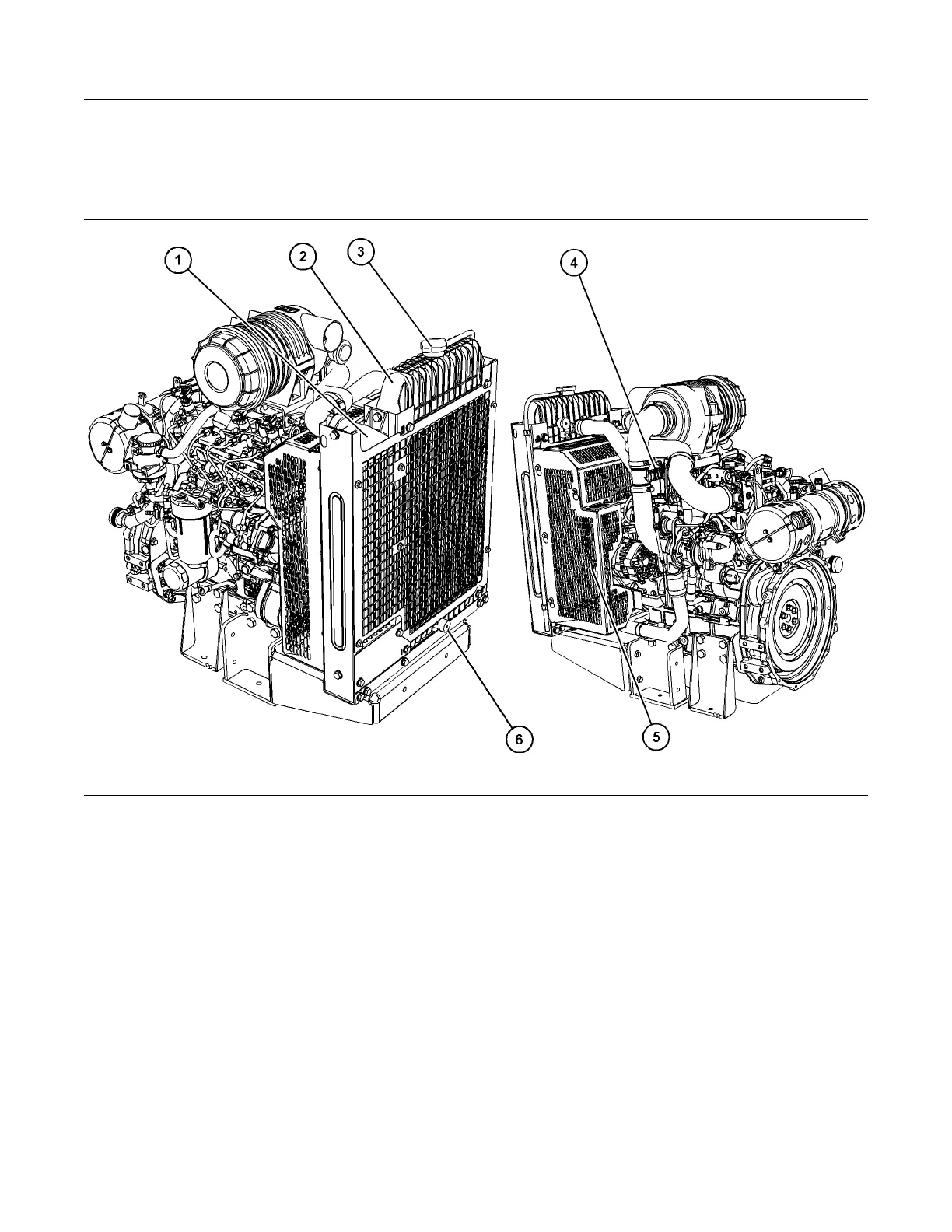 1
2
3
4
6
5