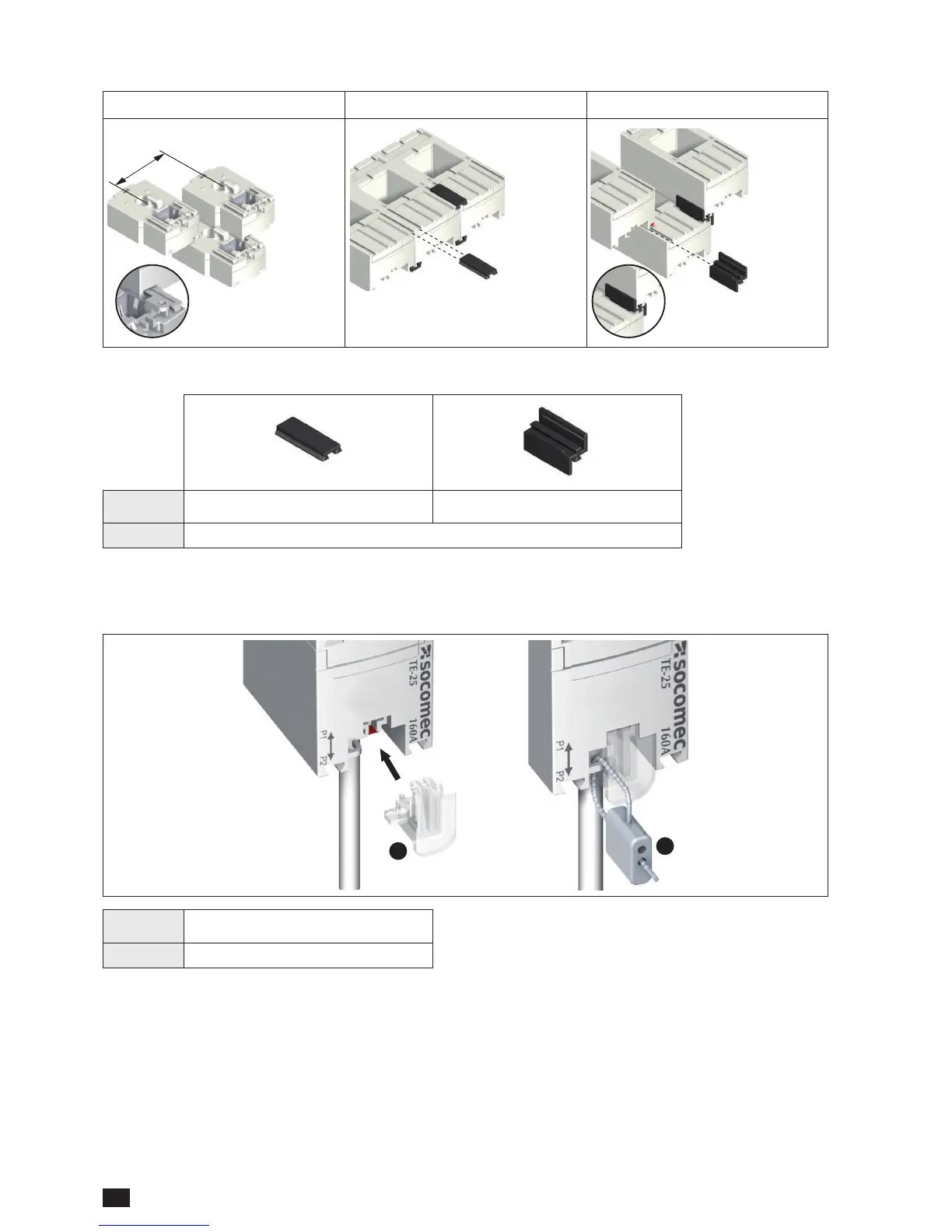 socomec
TE-25
160A
P1
P2

socomec
TE-25
160A
P1
P2