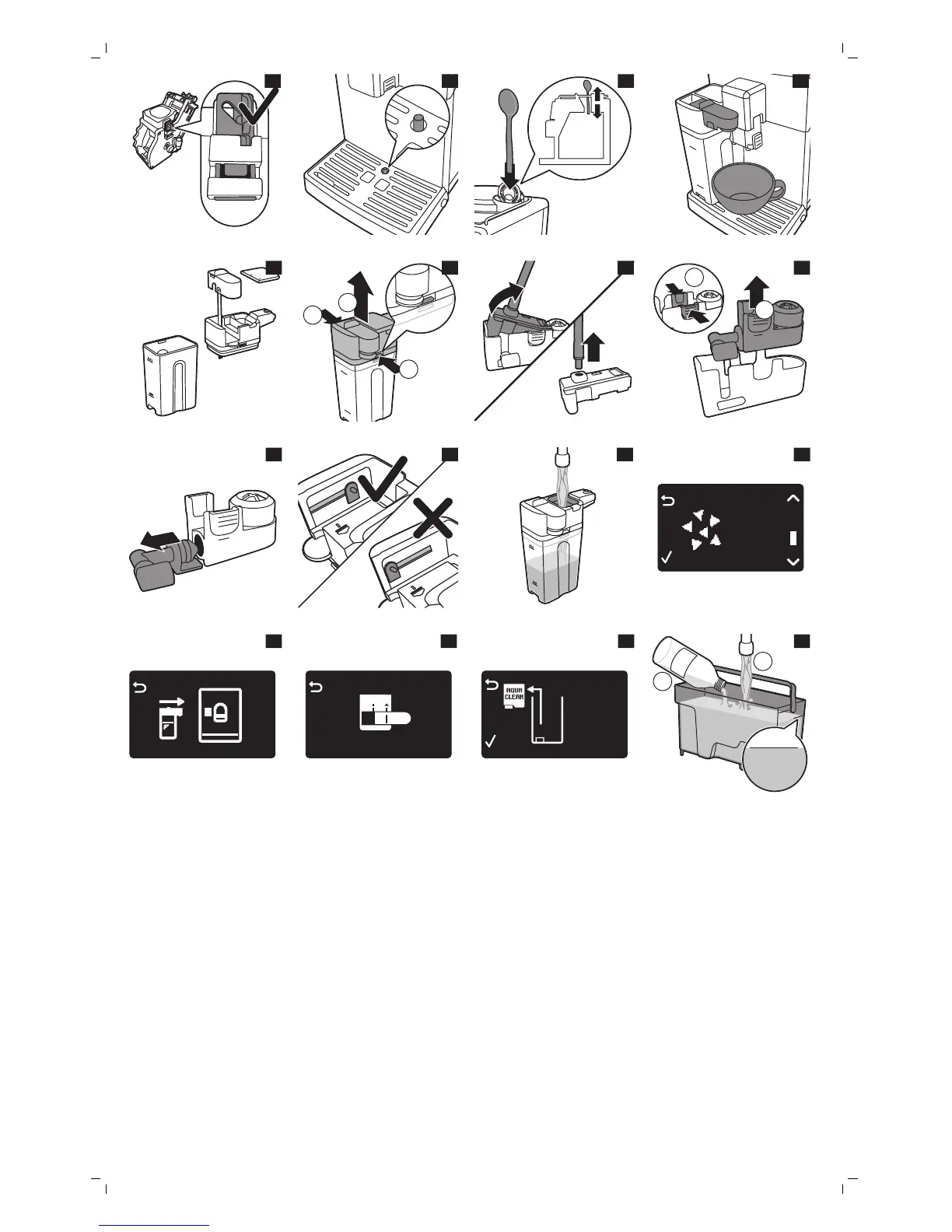 AQUA CLEAN