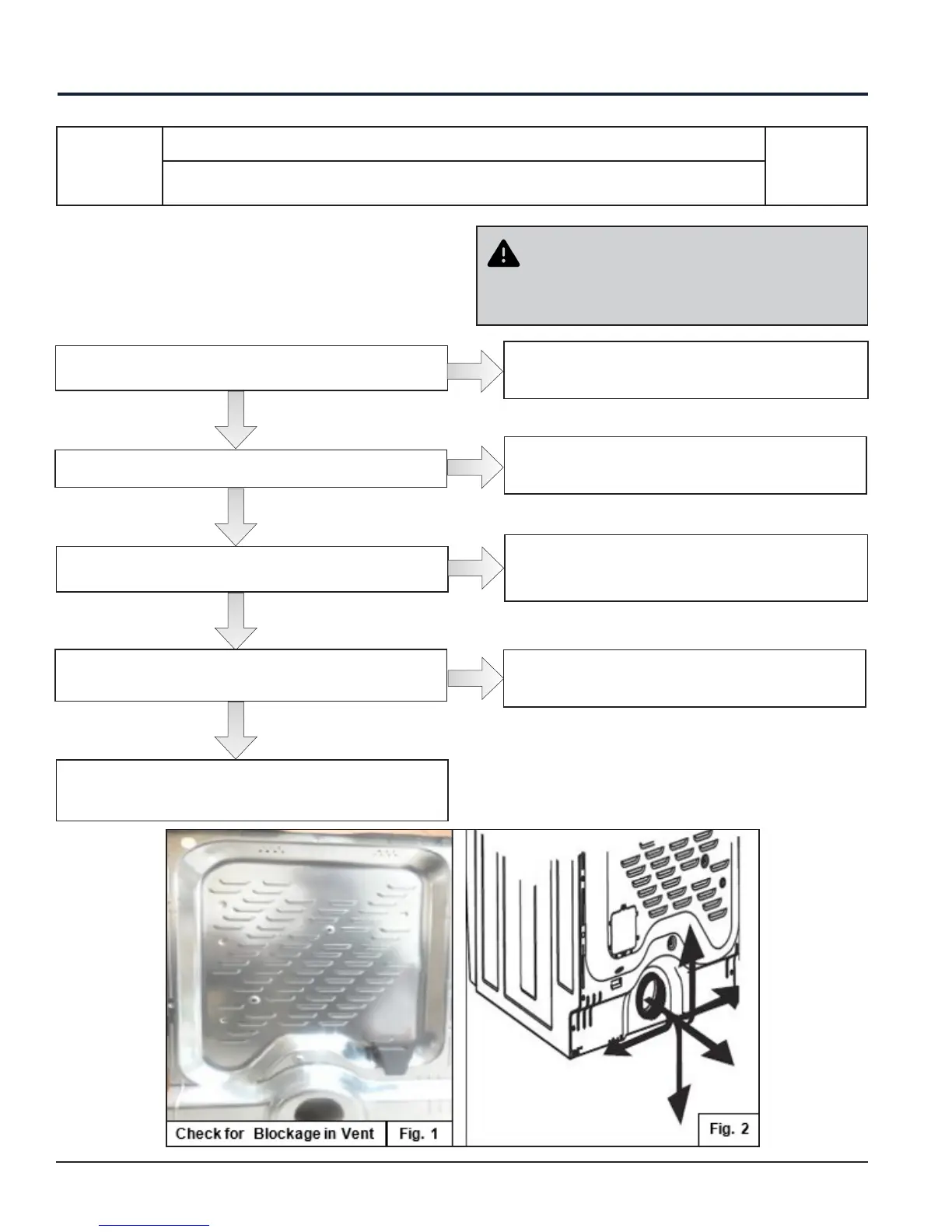 Check for Blockage in Vent

Fig. 1

Fig. 2