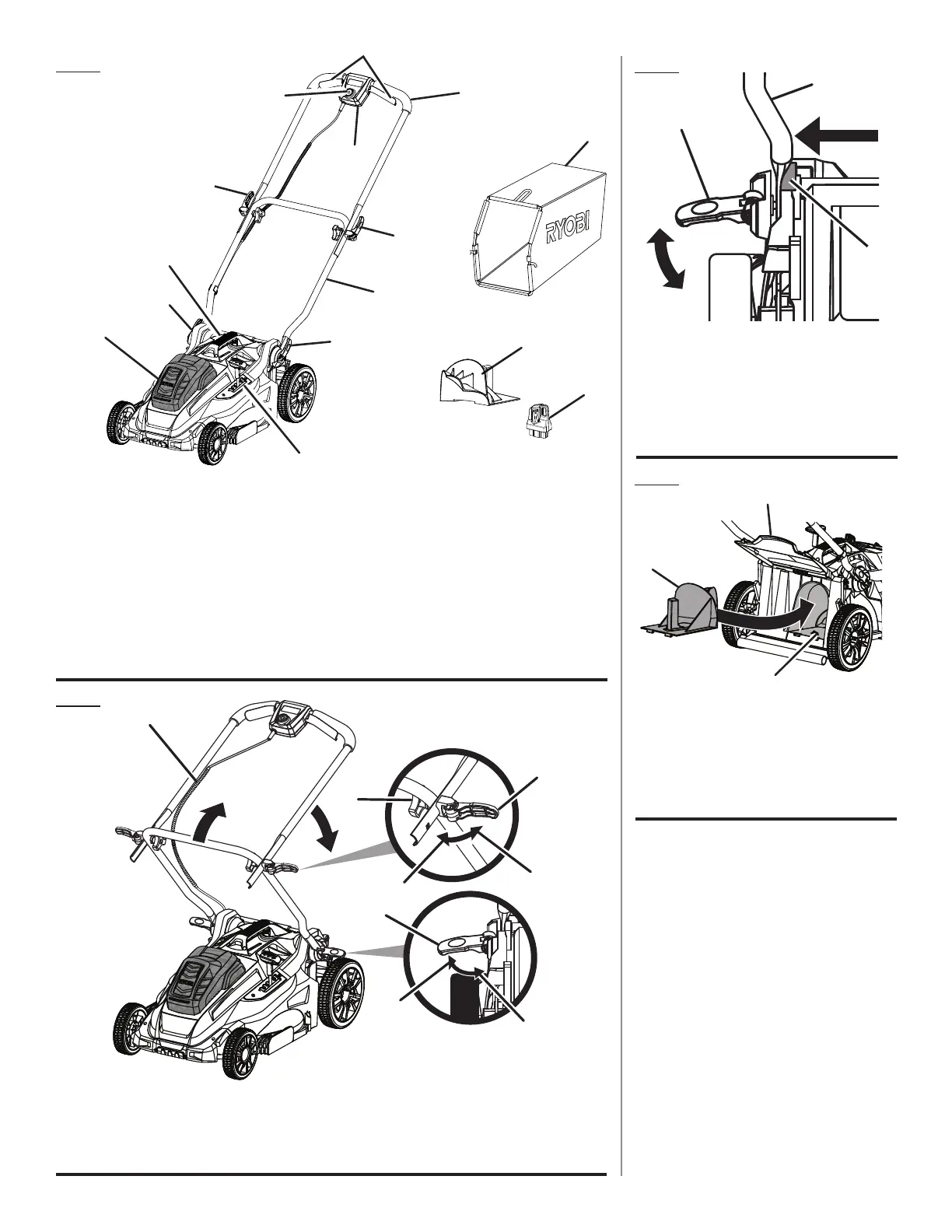 RYOBI