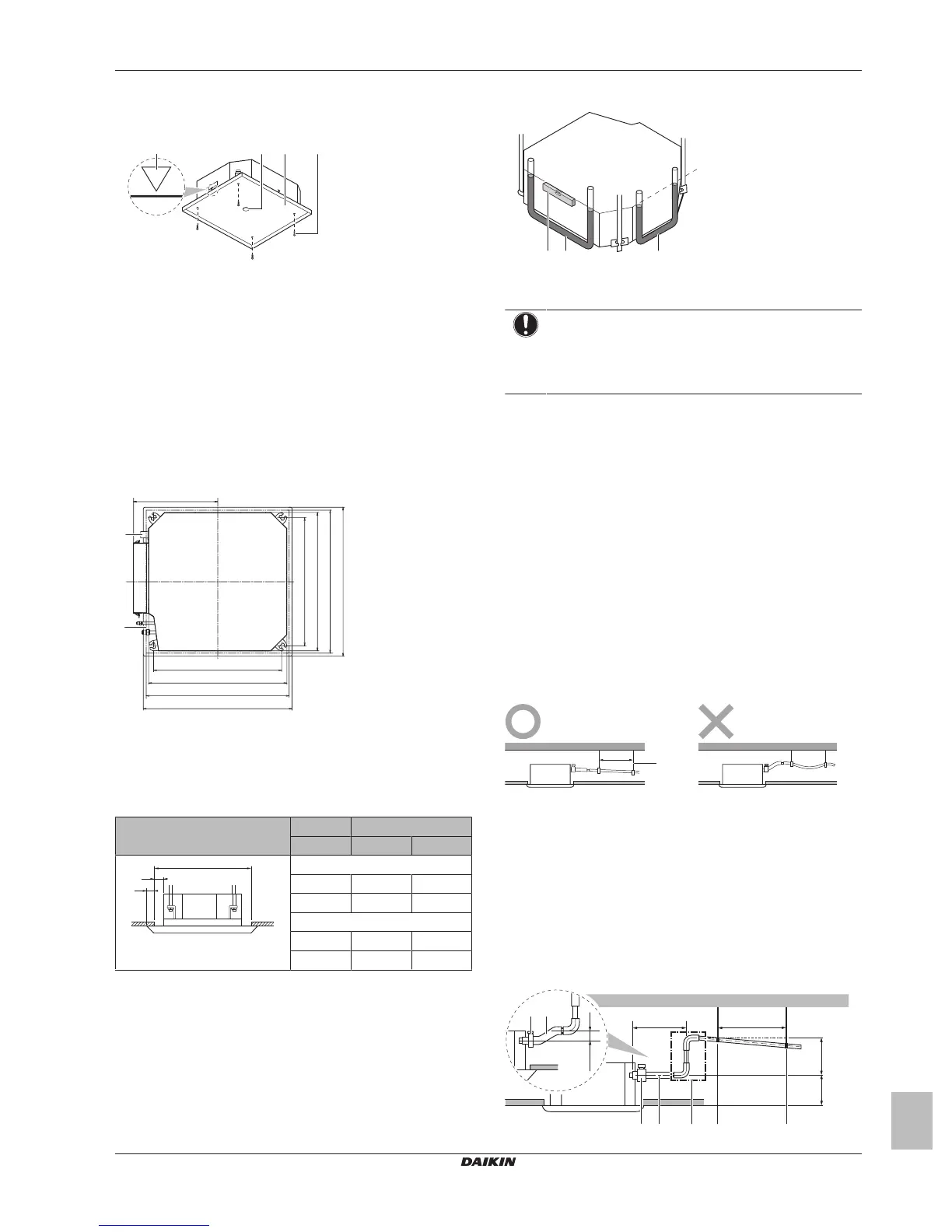 DAIKIN