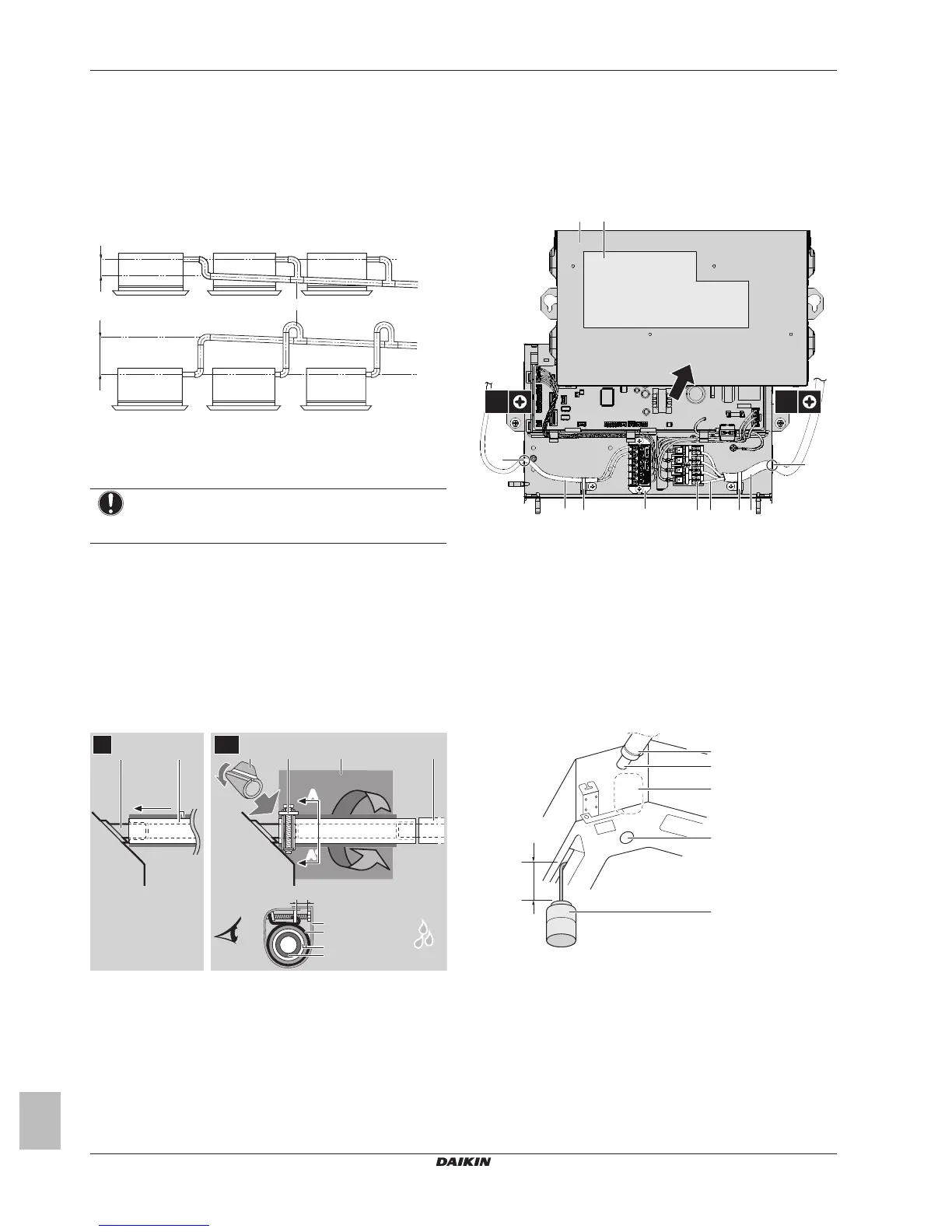 DAIKIN