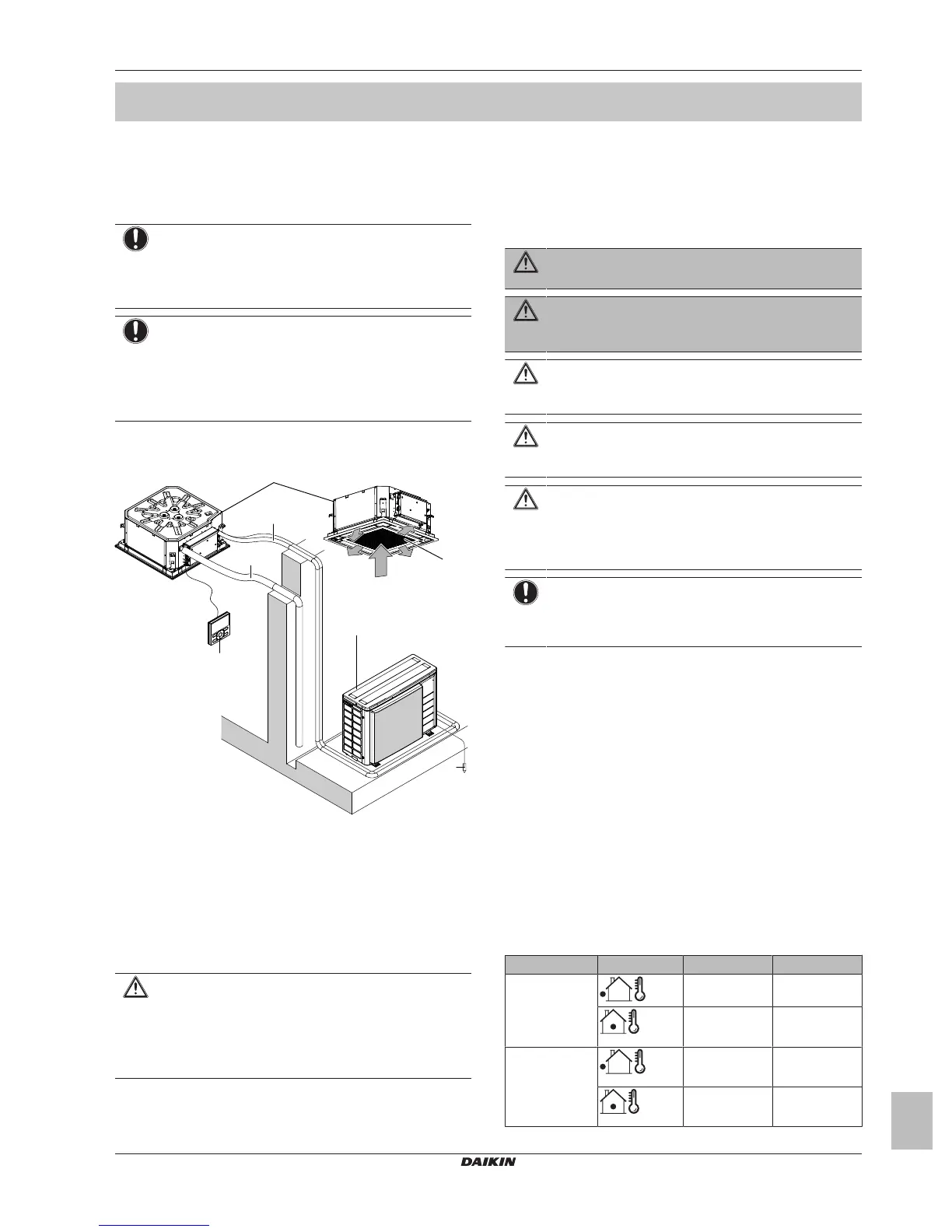 DAIKIN