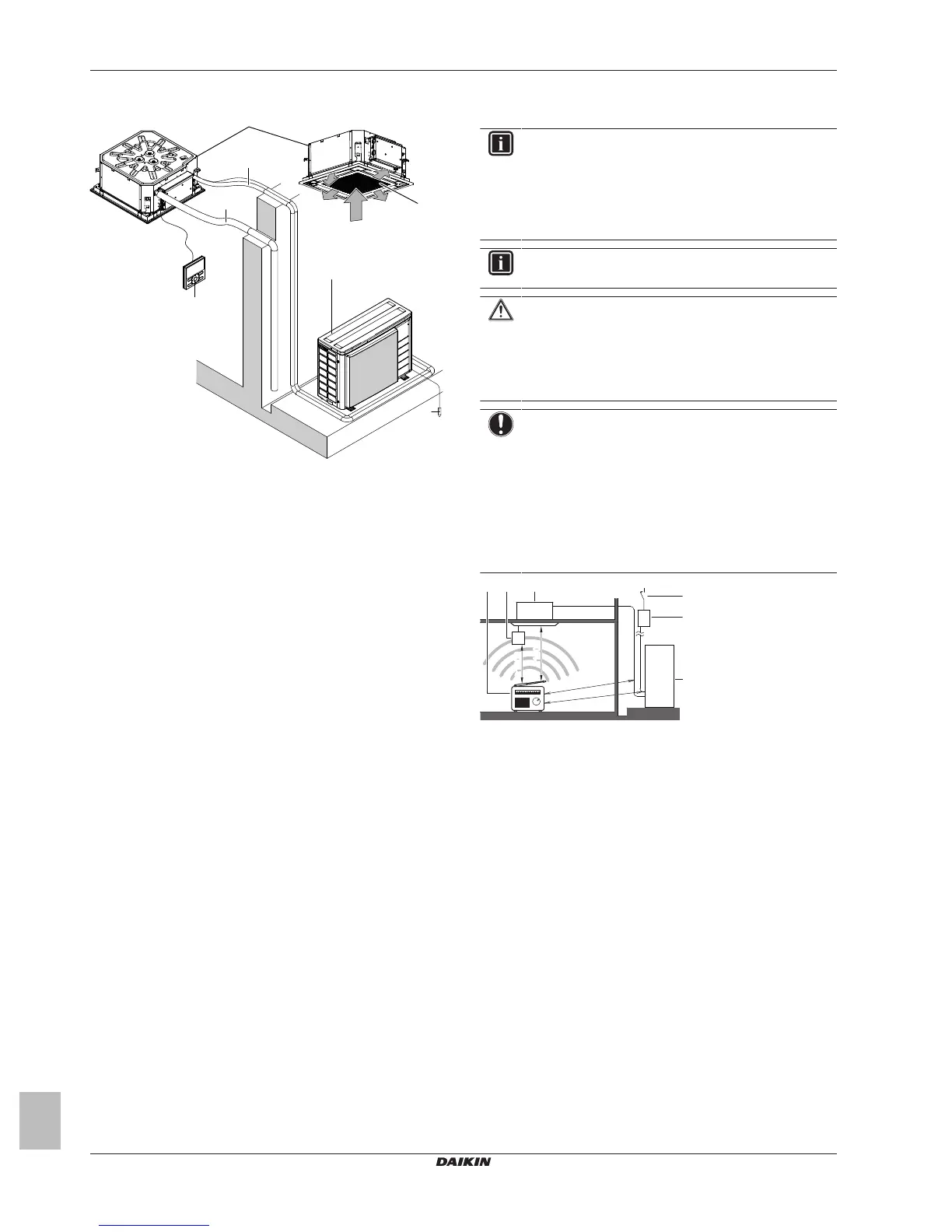 DAIKIN