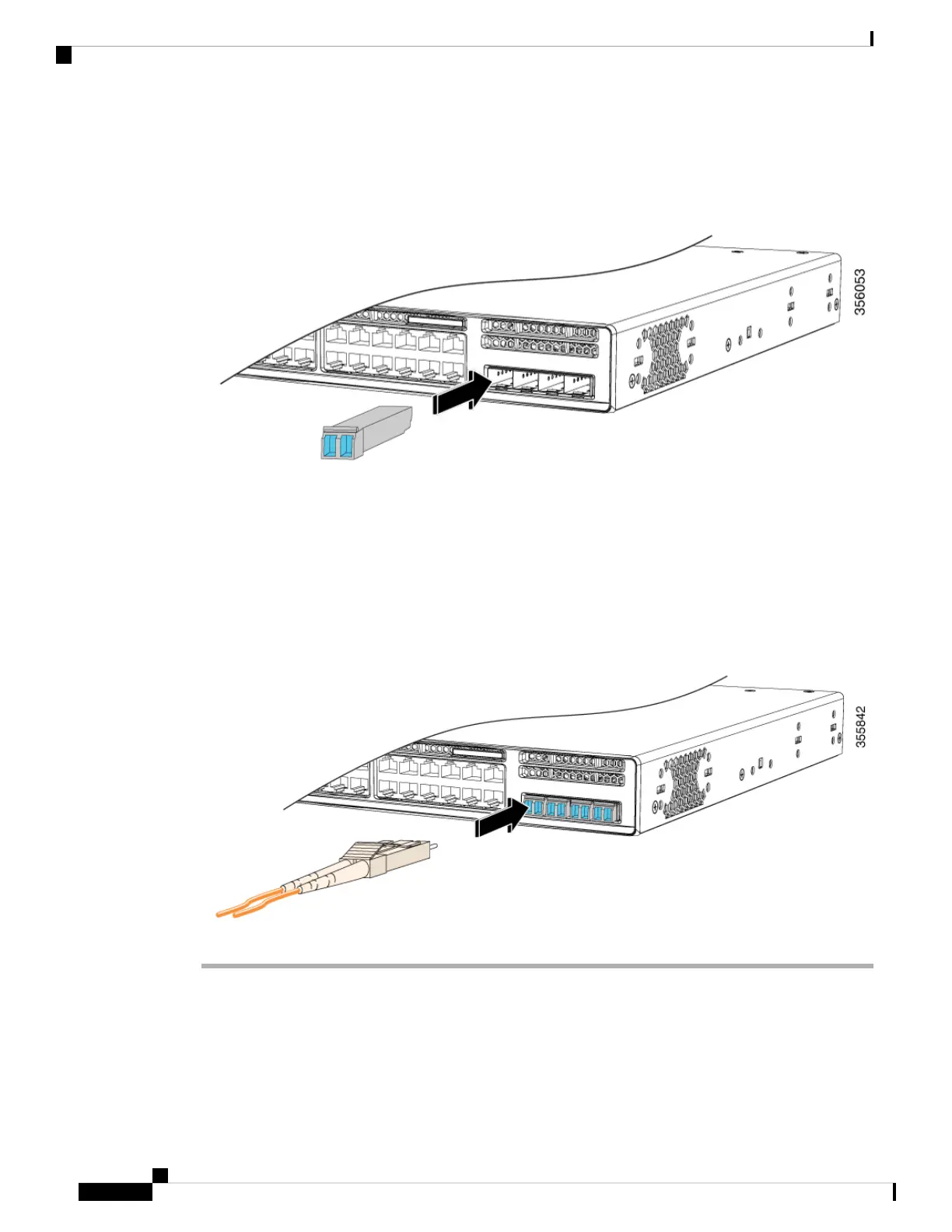 356053

355842