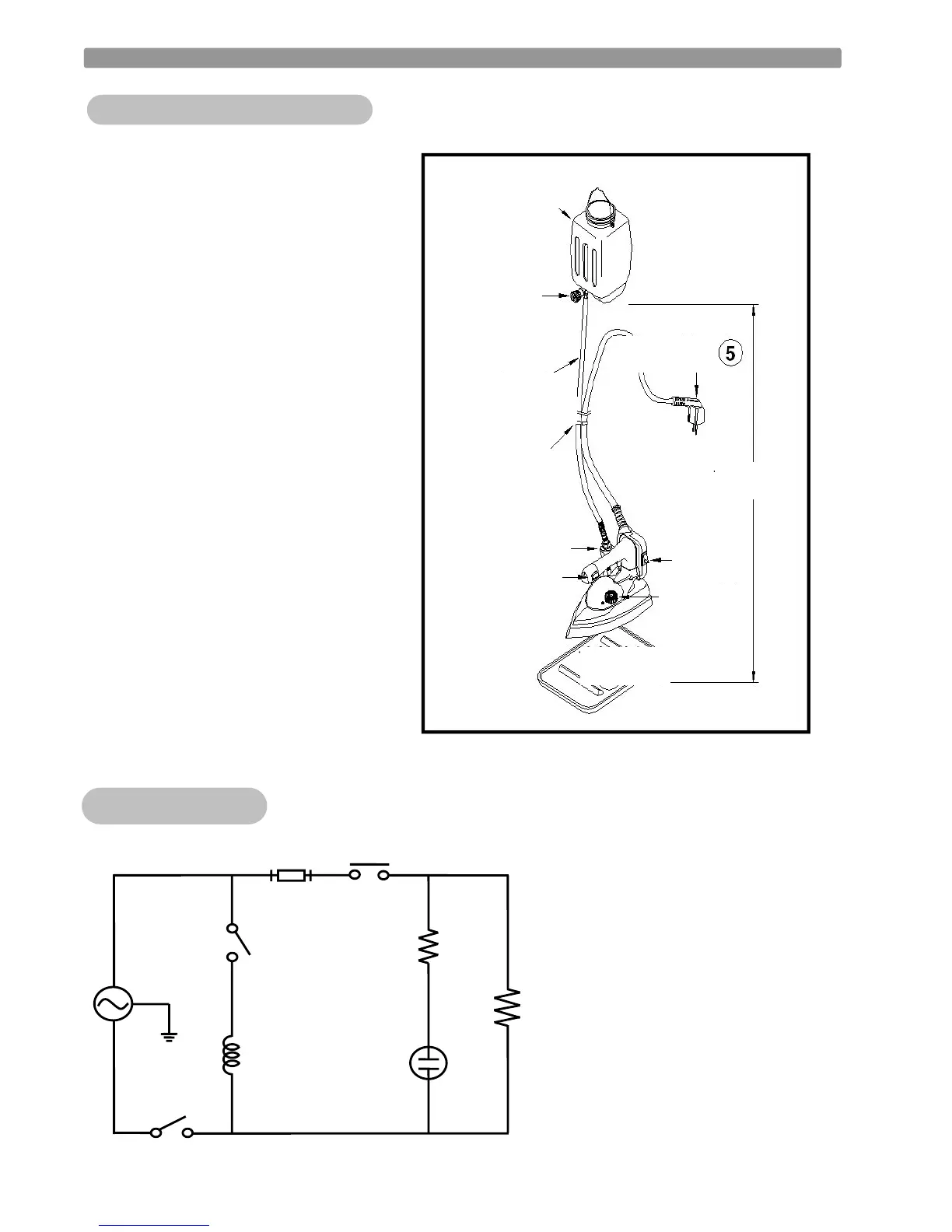 5