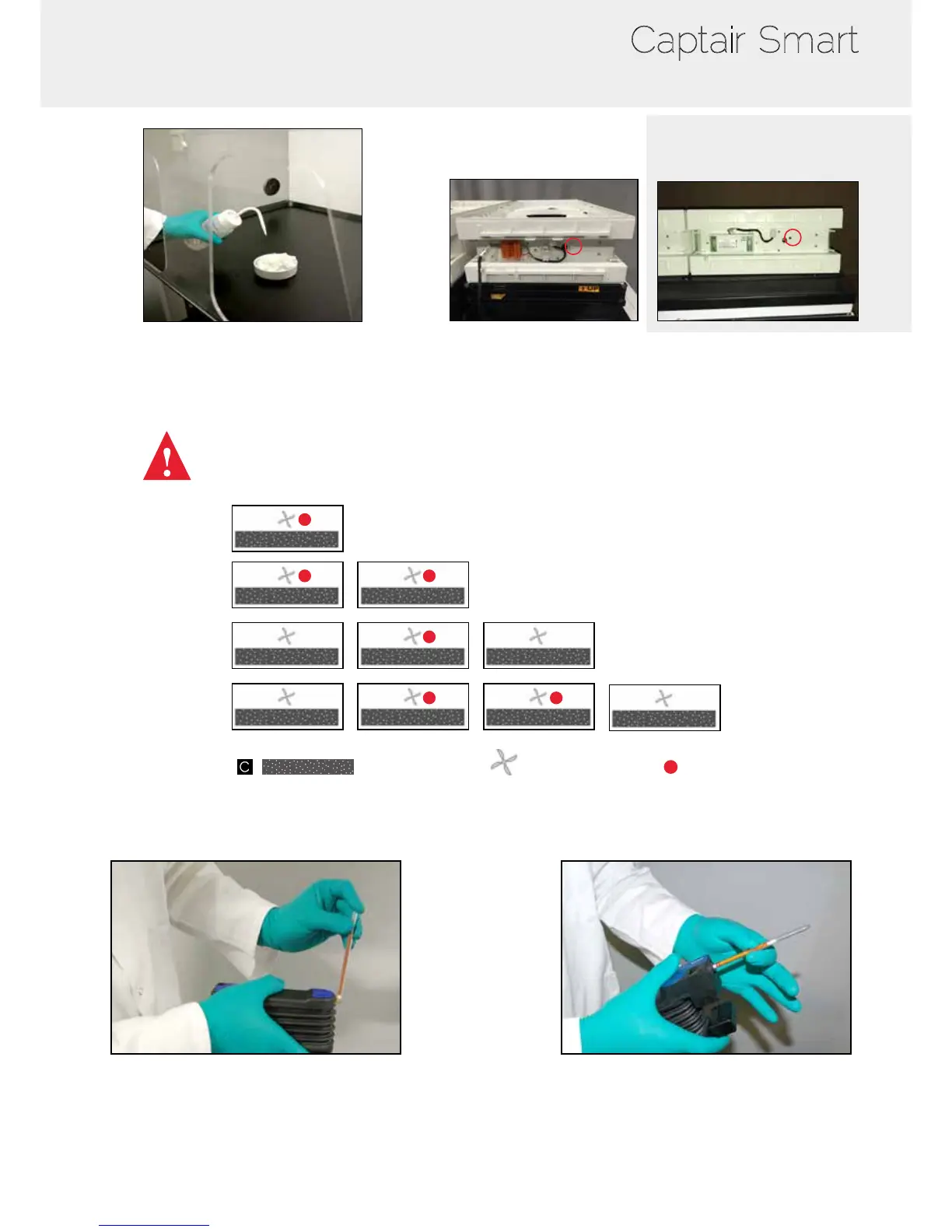 Captair Smart

C