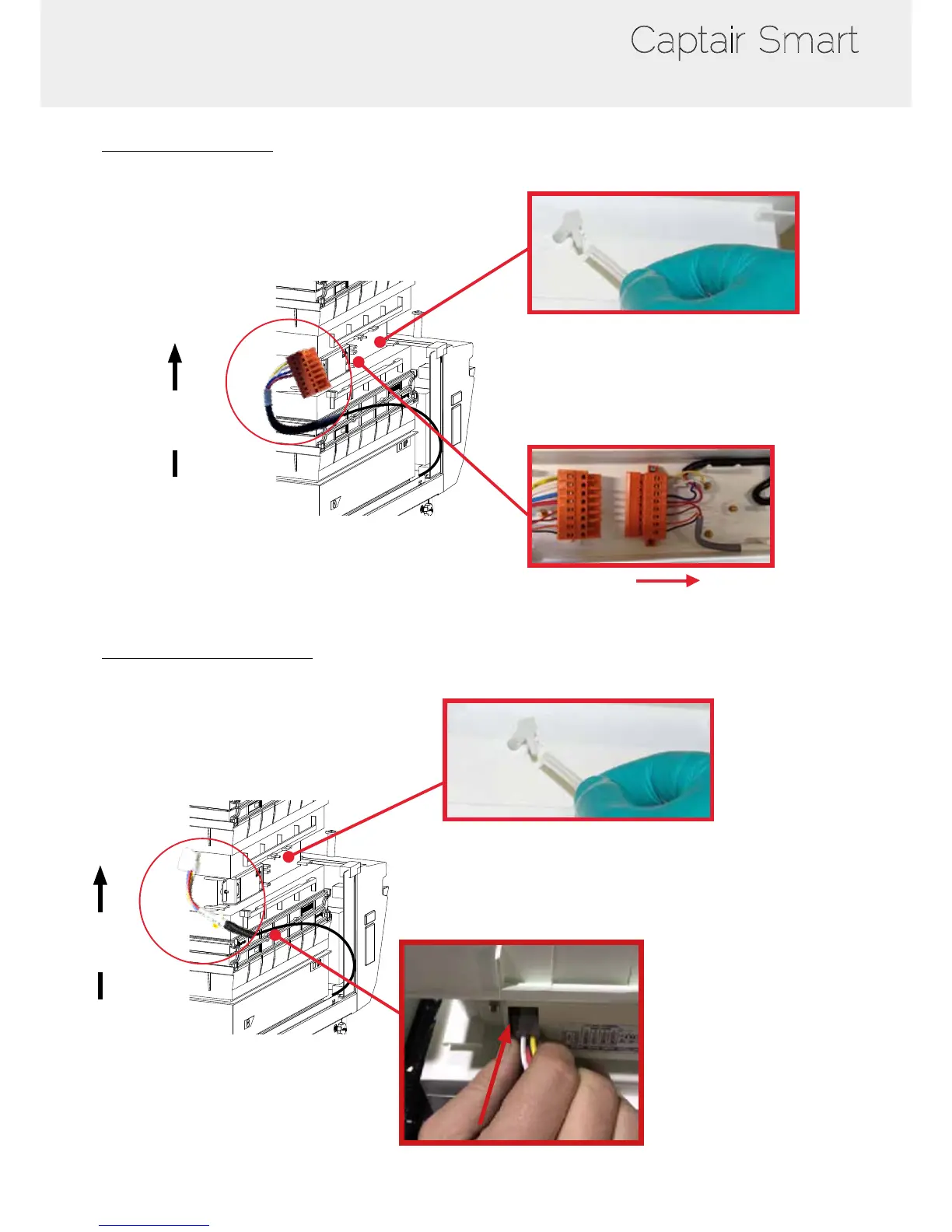 Captair Smart