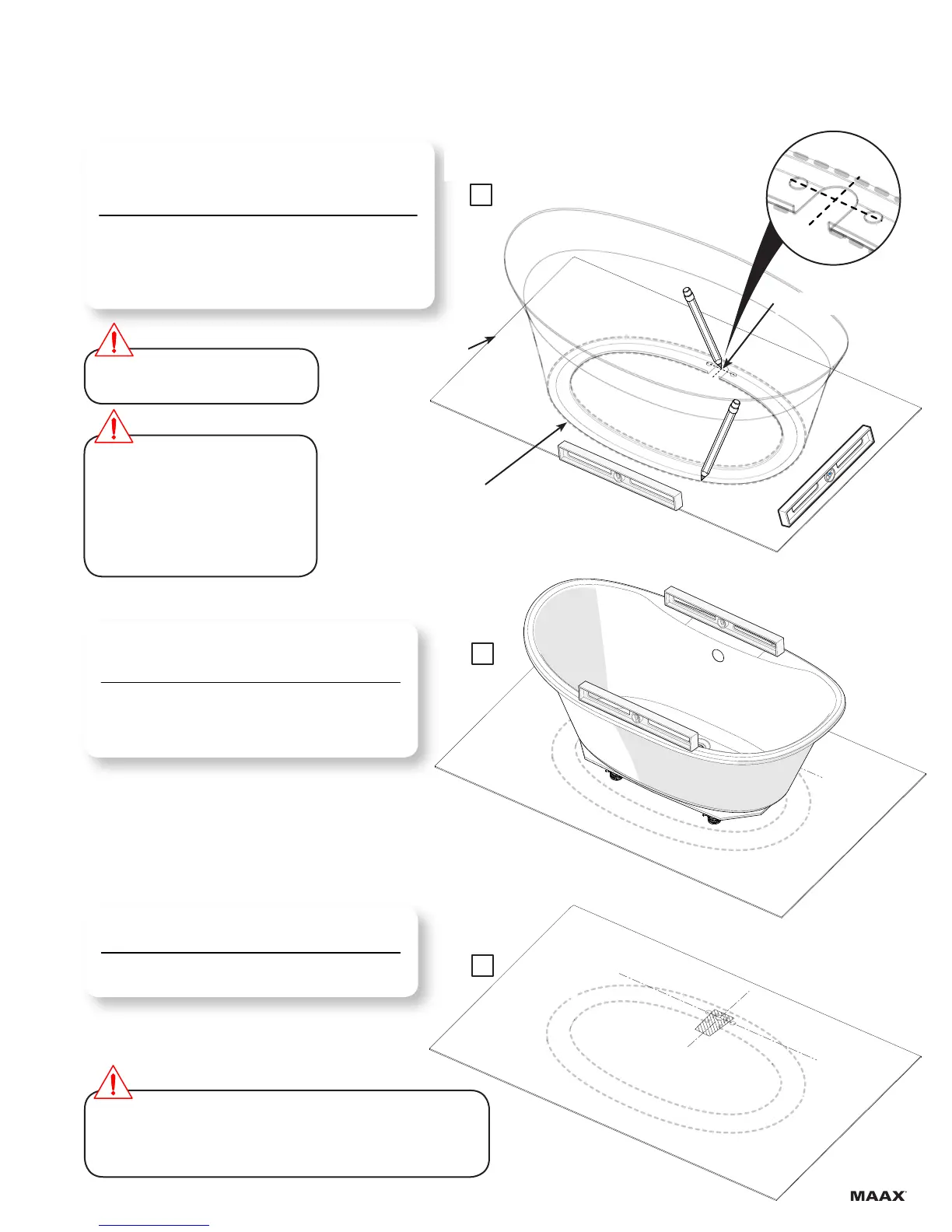 MAAX